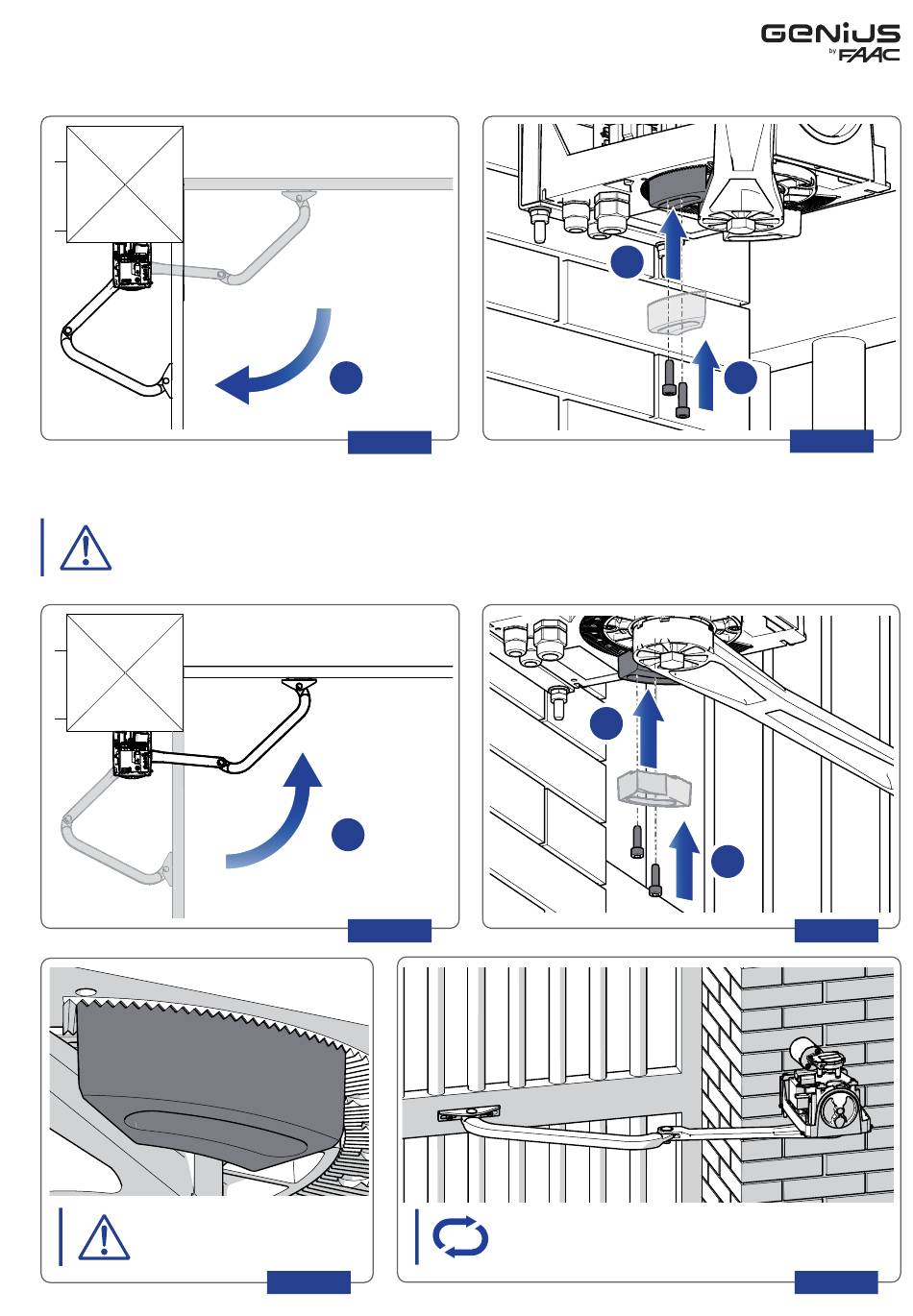 GENIUS
by FAAC