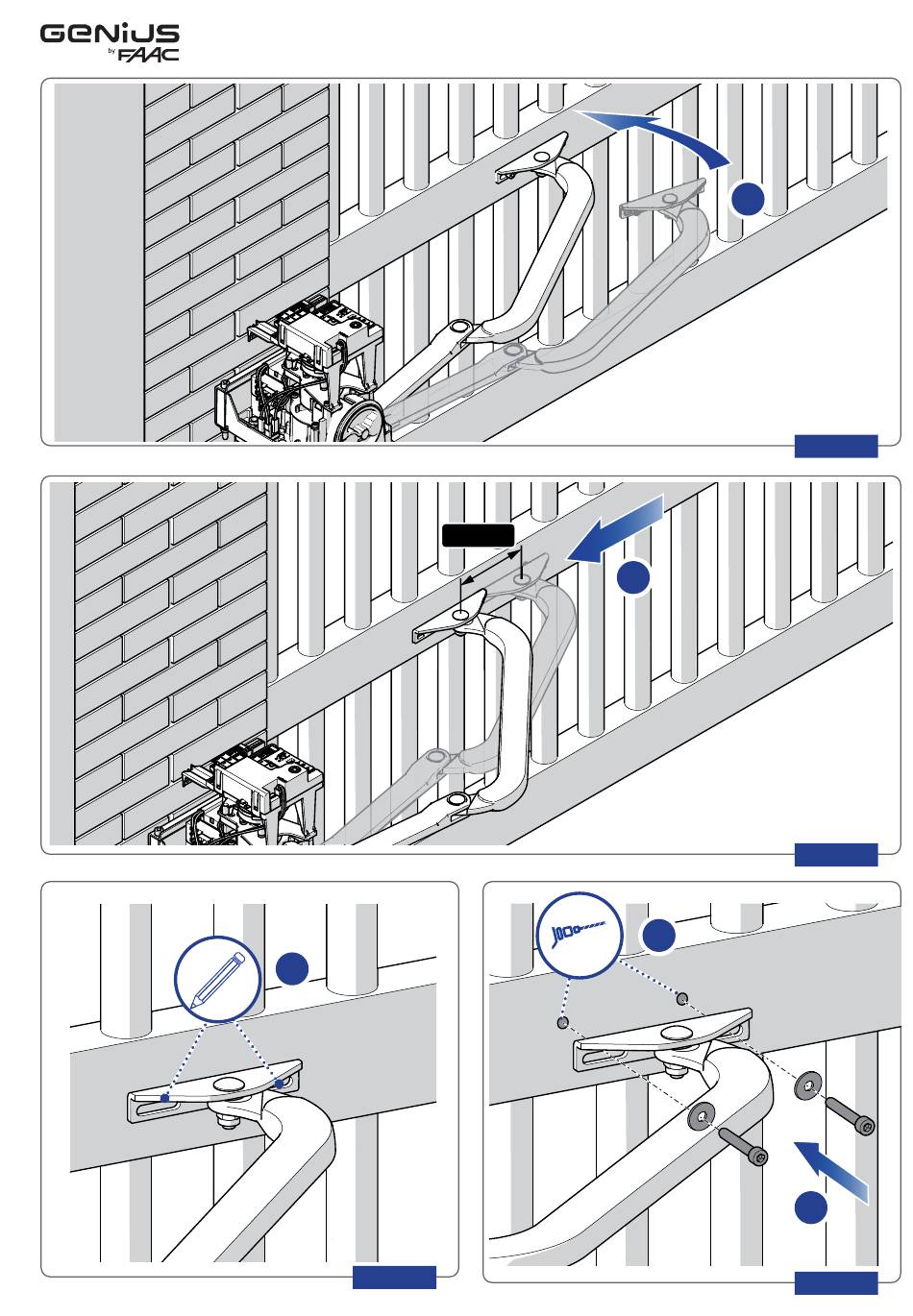 GENIUS
by FAAC