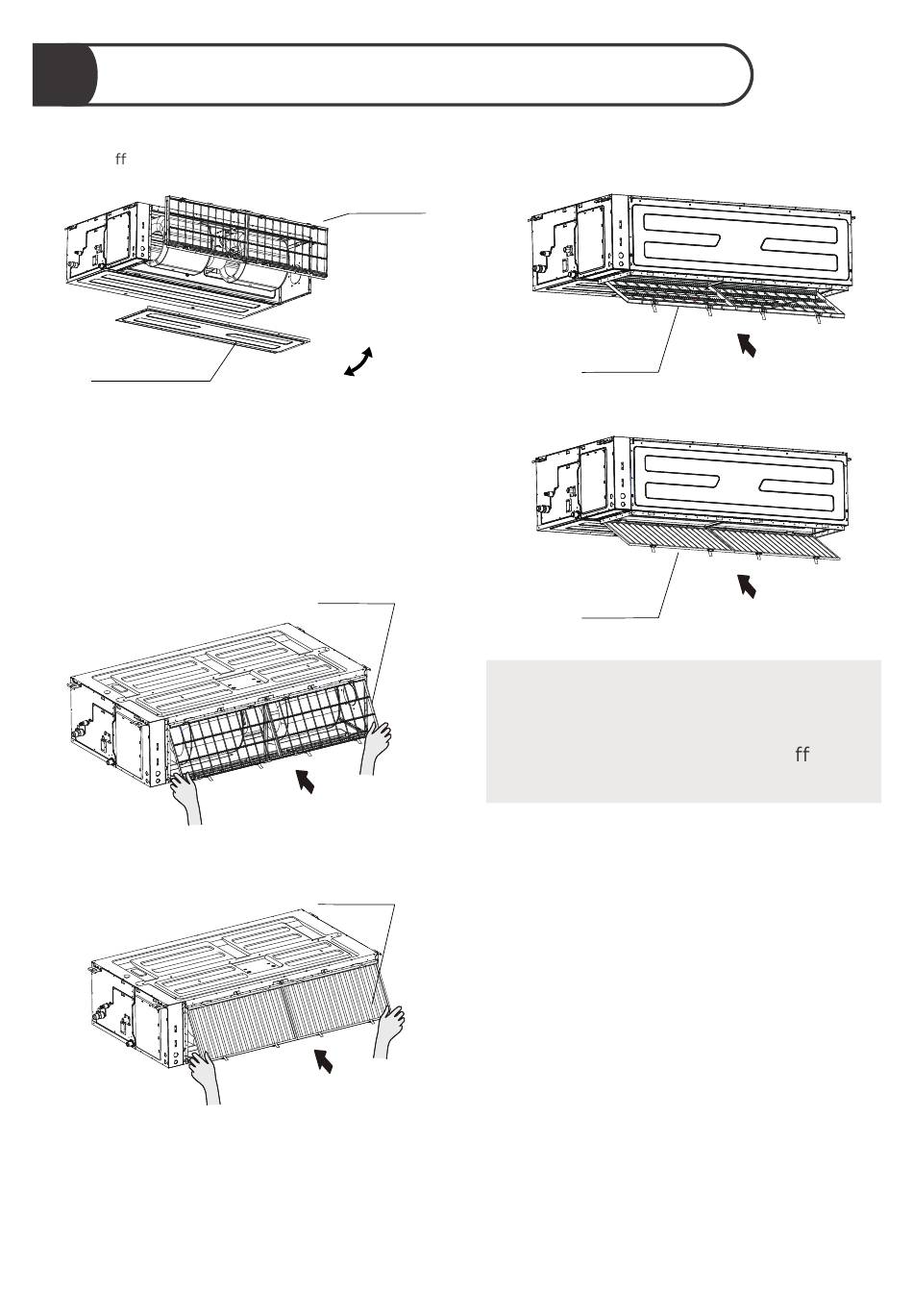 ff

ff