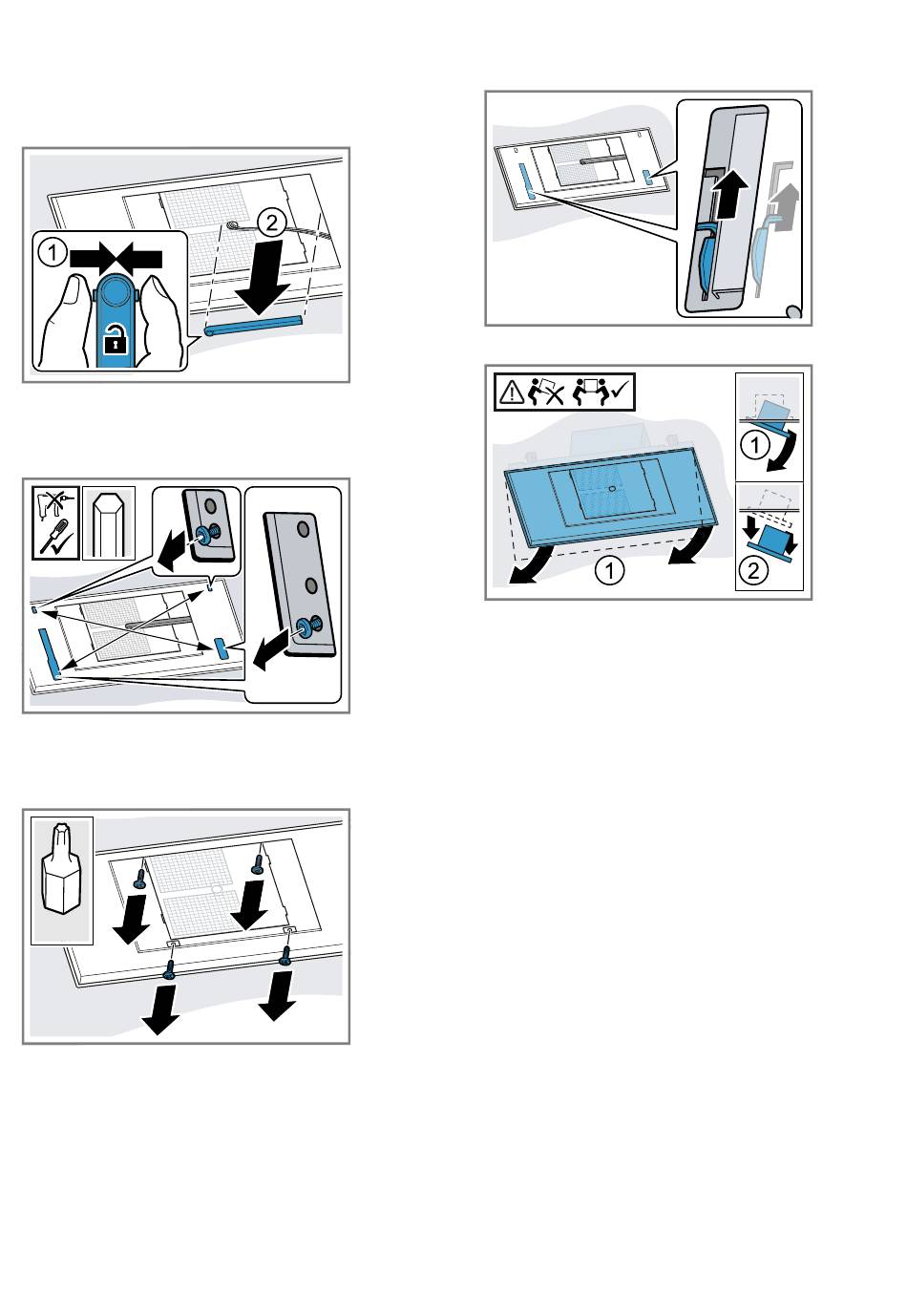 1
2

1

1
2