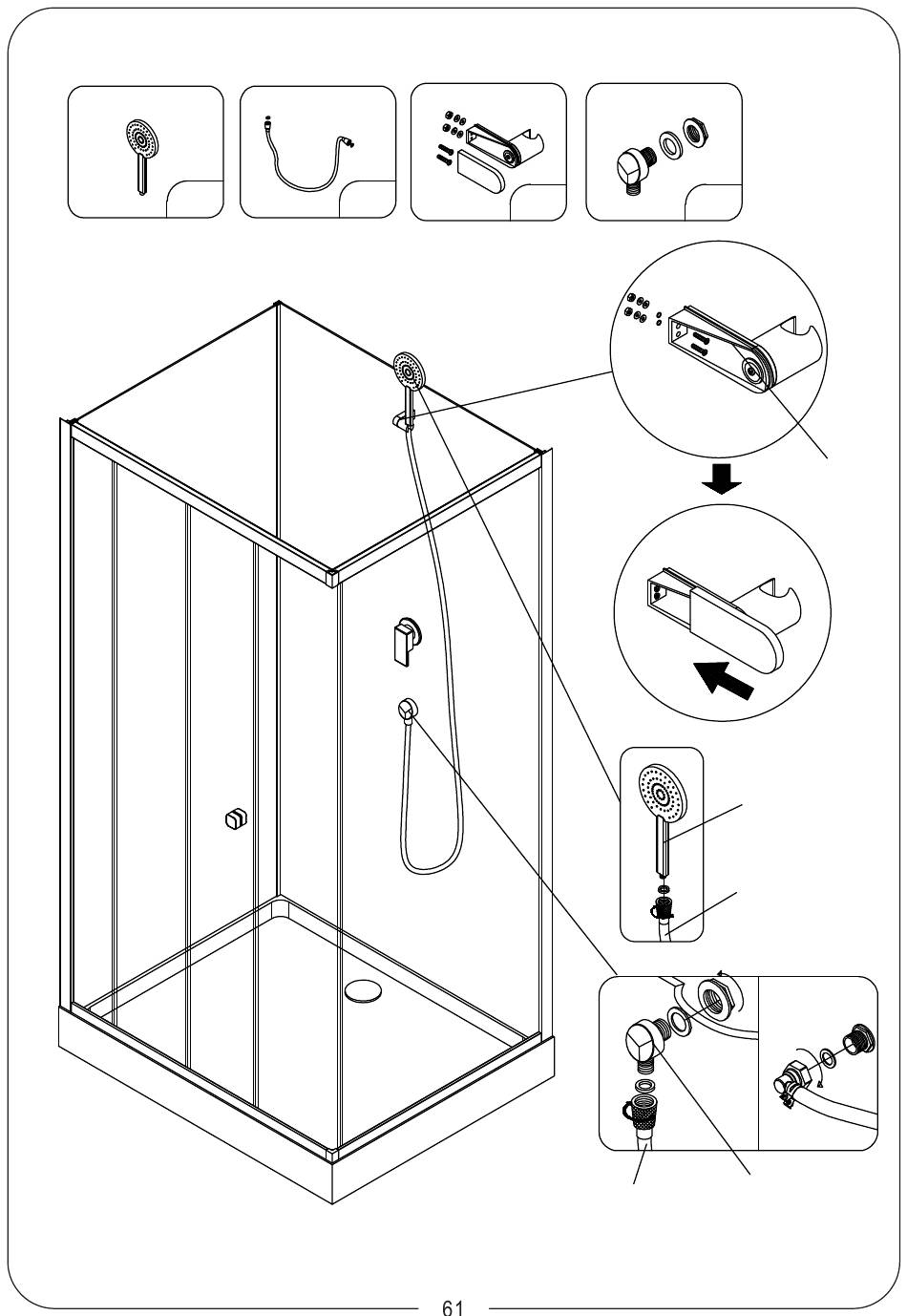 61