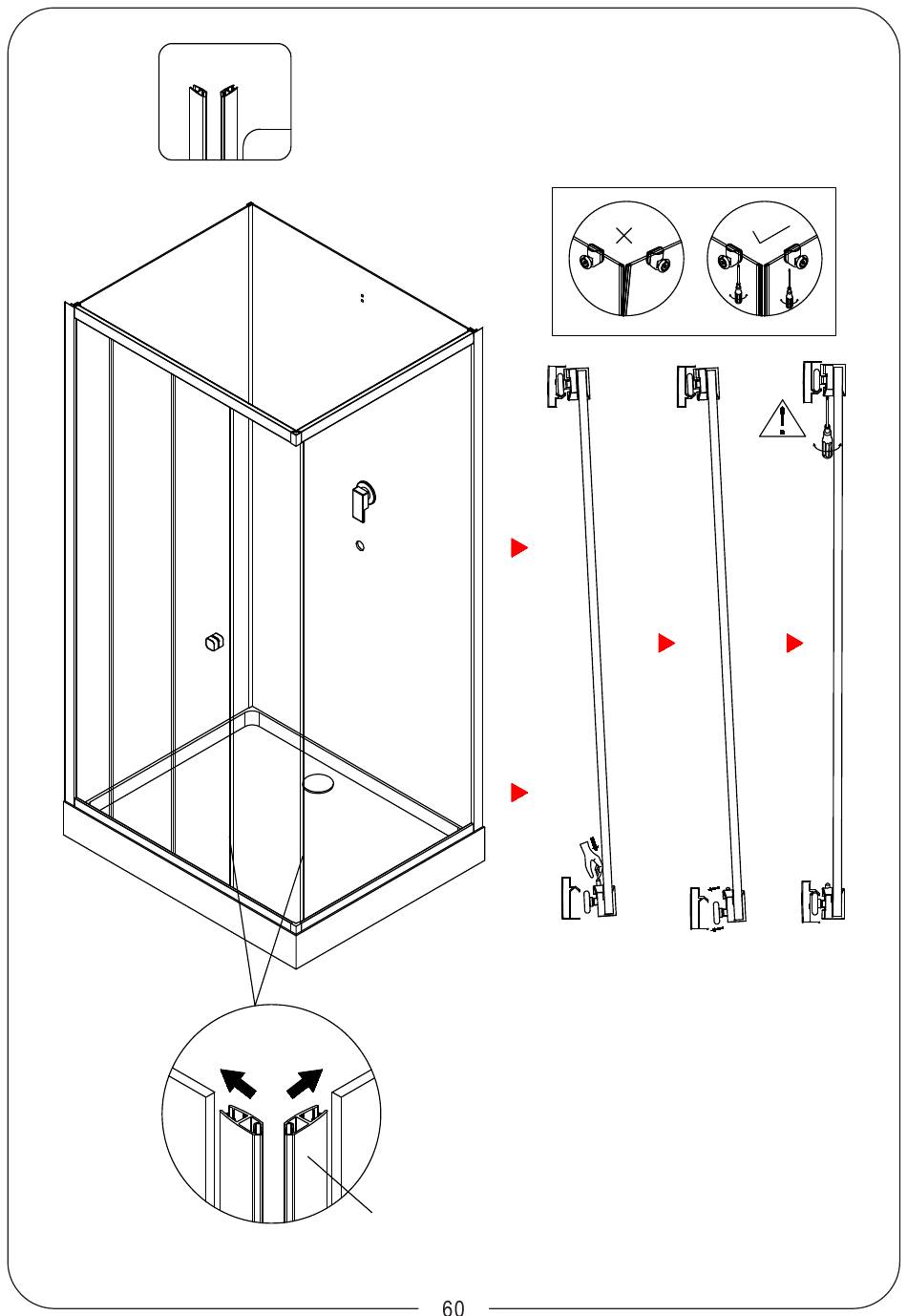 60