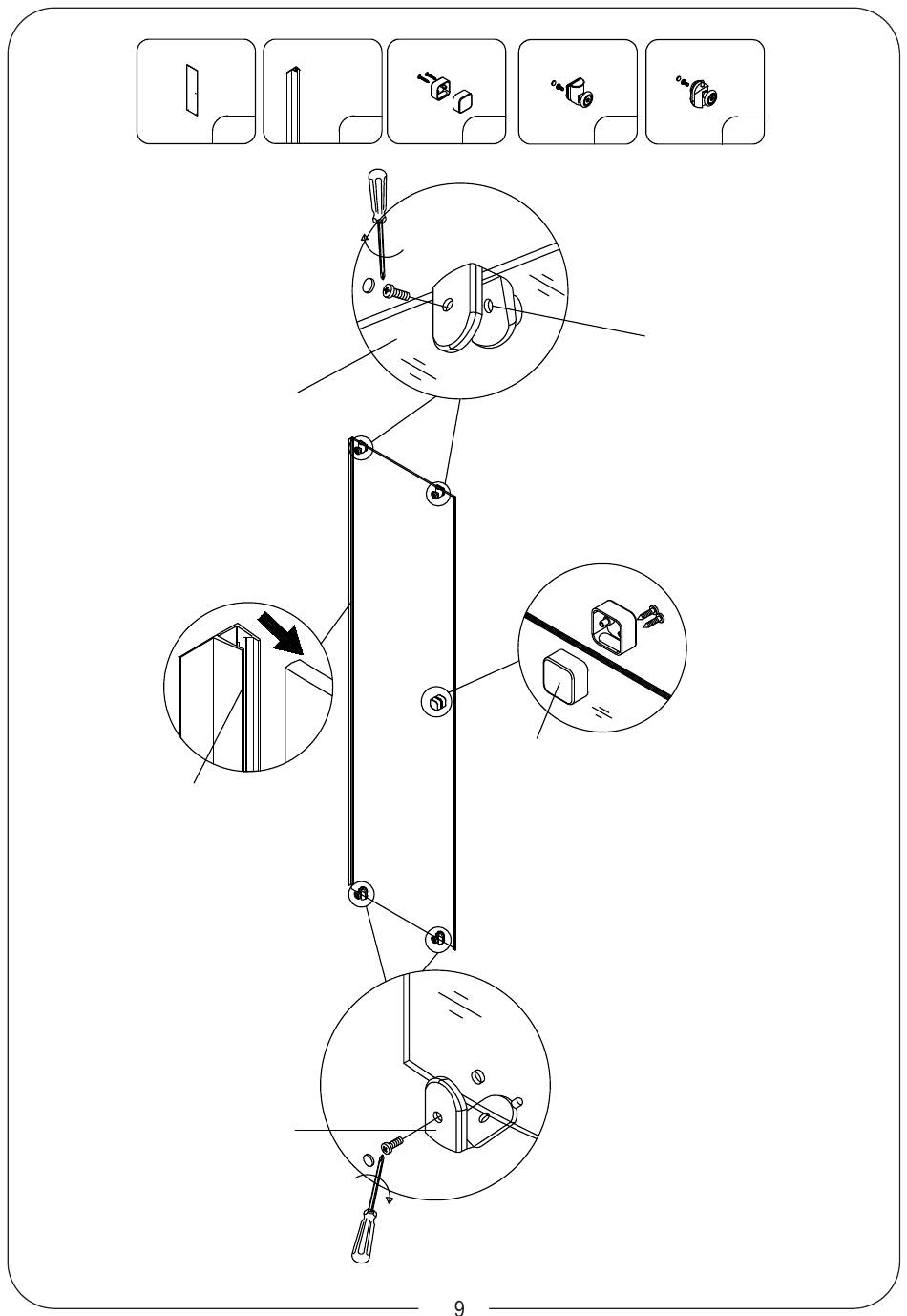 9