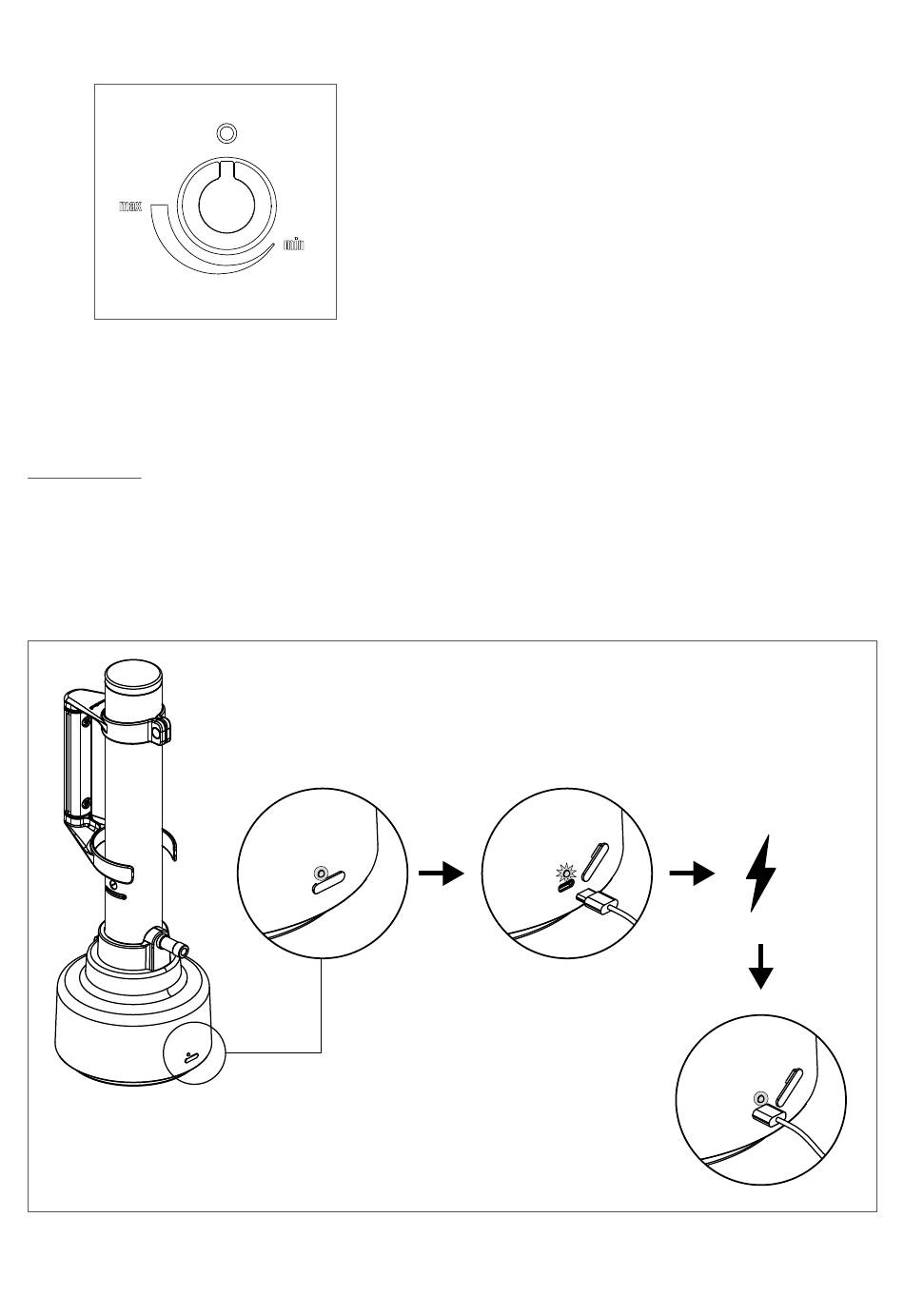 max
min