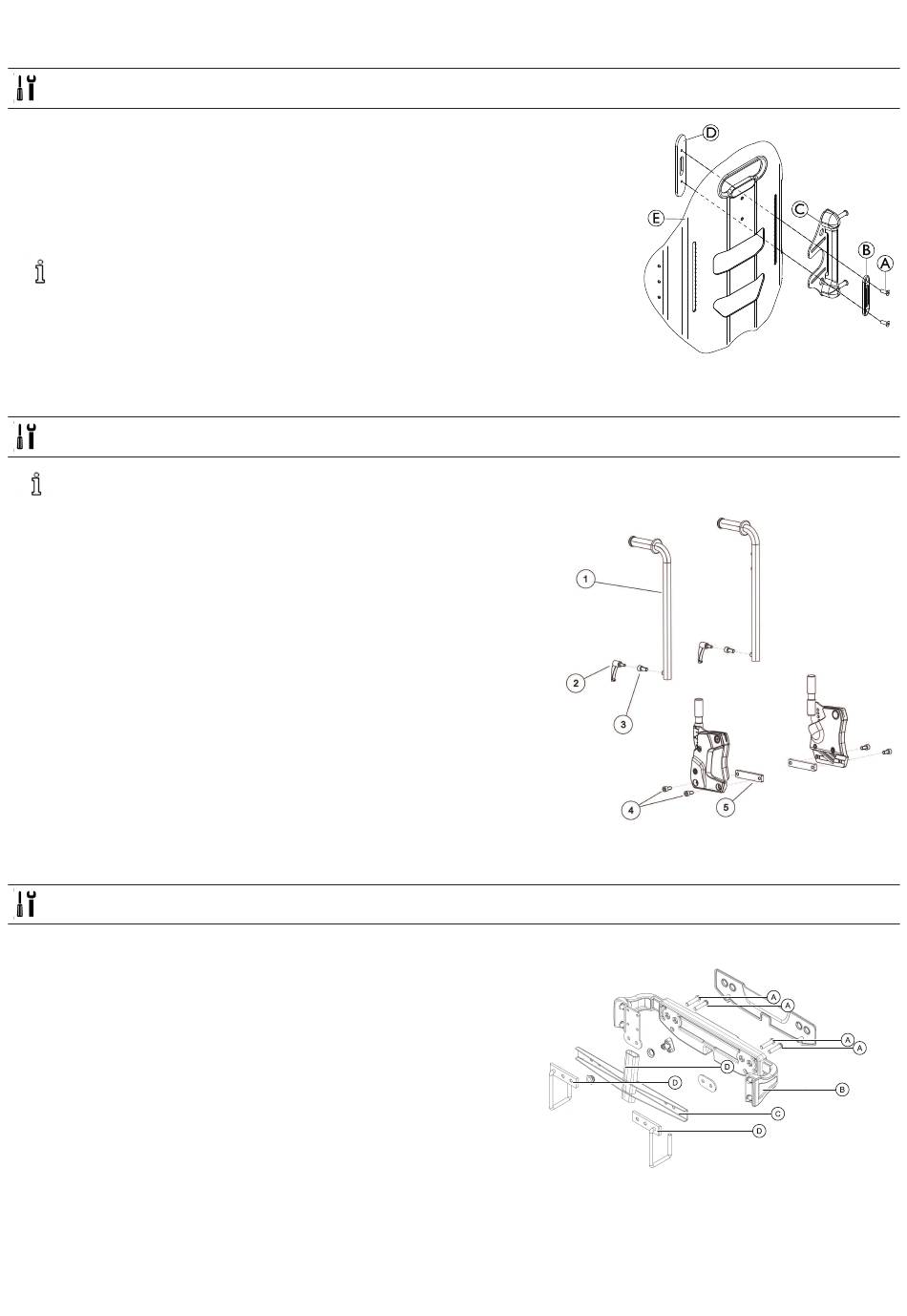 D
E
C
B
A

1
2
3
4
5

A
A
A
A
D
D
B
C
D