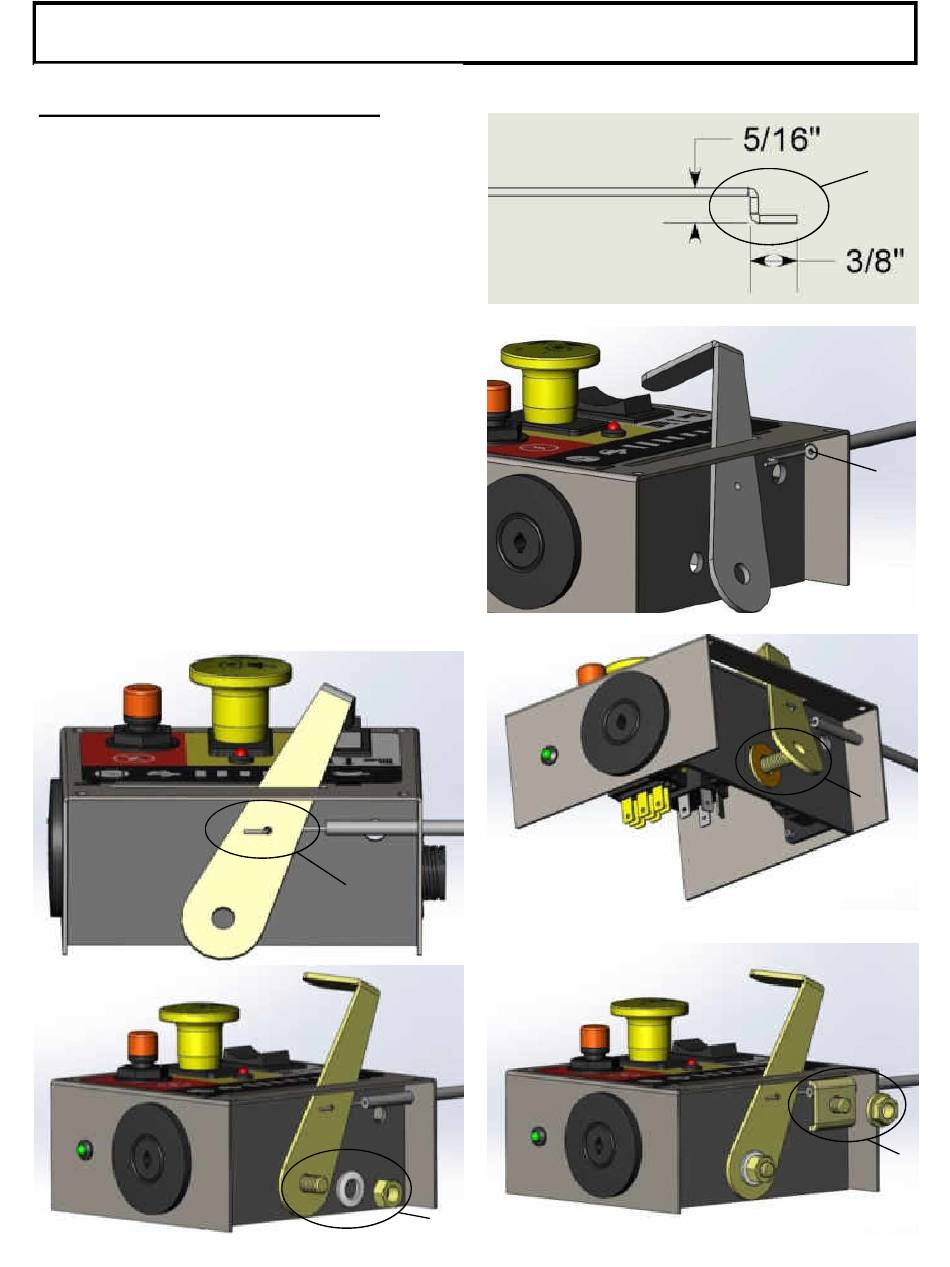 5/16"

3/8"