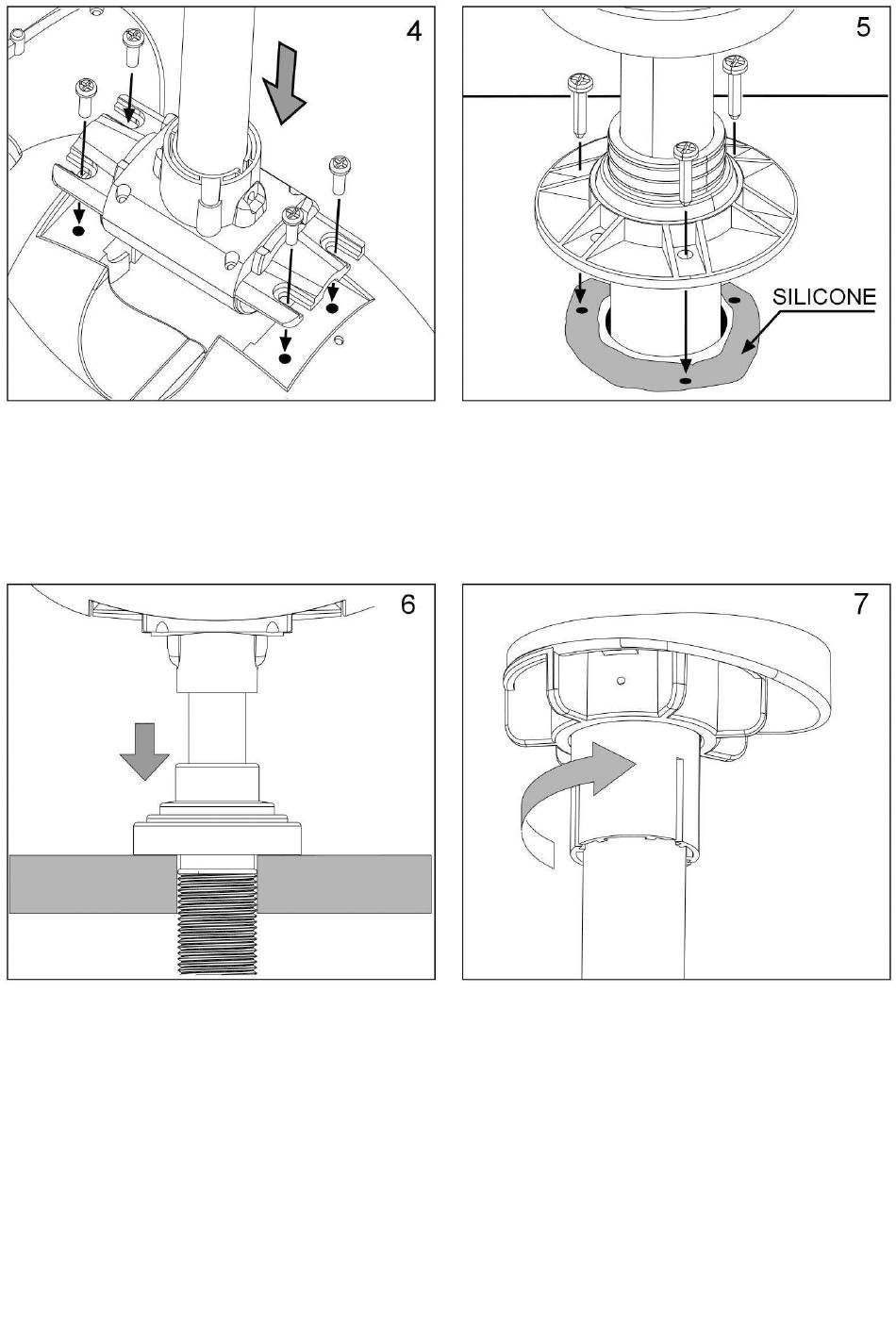 4

5

SILICONE

6

7