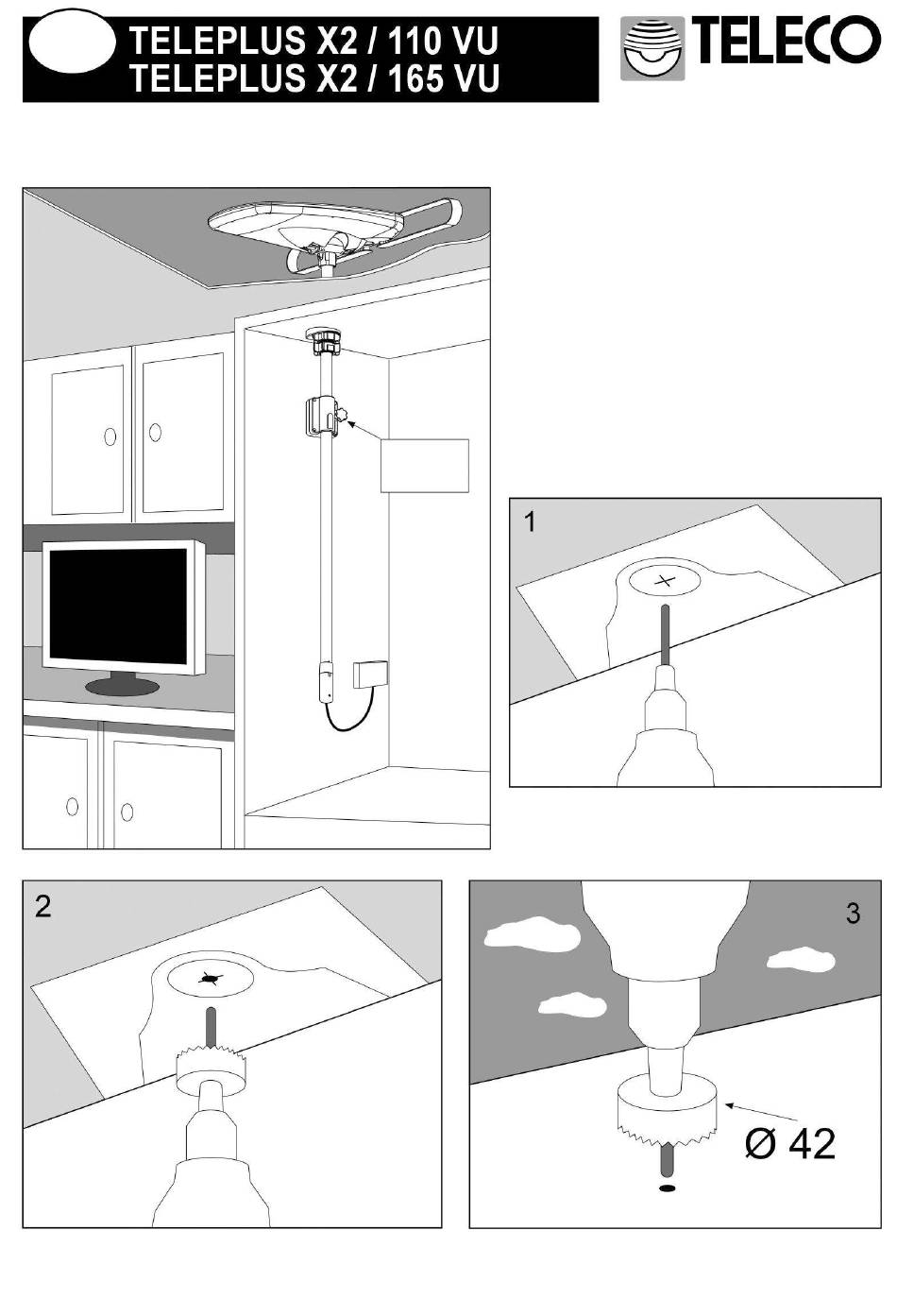 TELEPLUS X2 / 110 VU
TELEPLUS X2 / 165 VU

TELECO

1

2

3

Ø 42