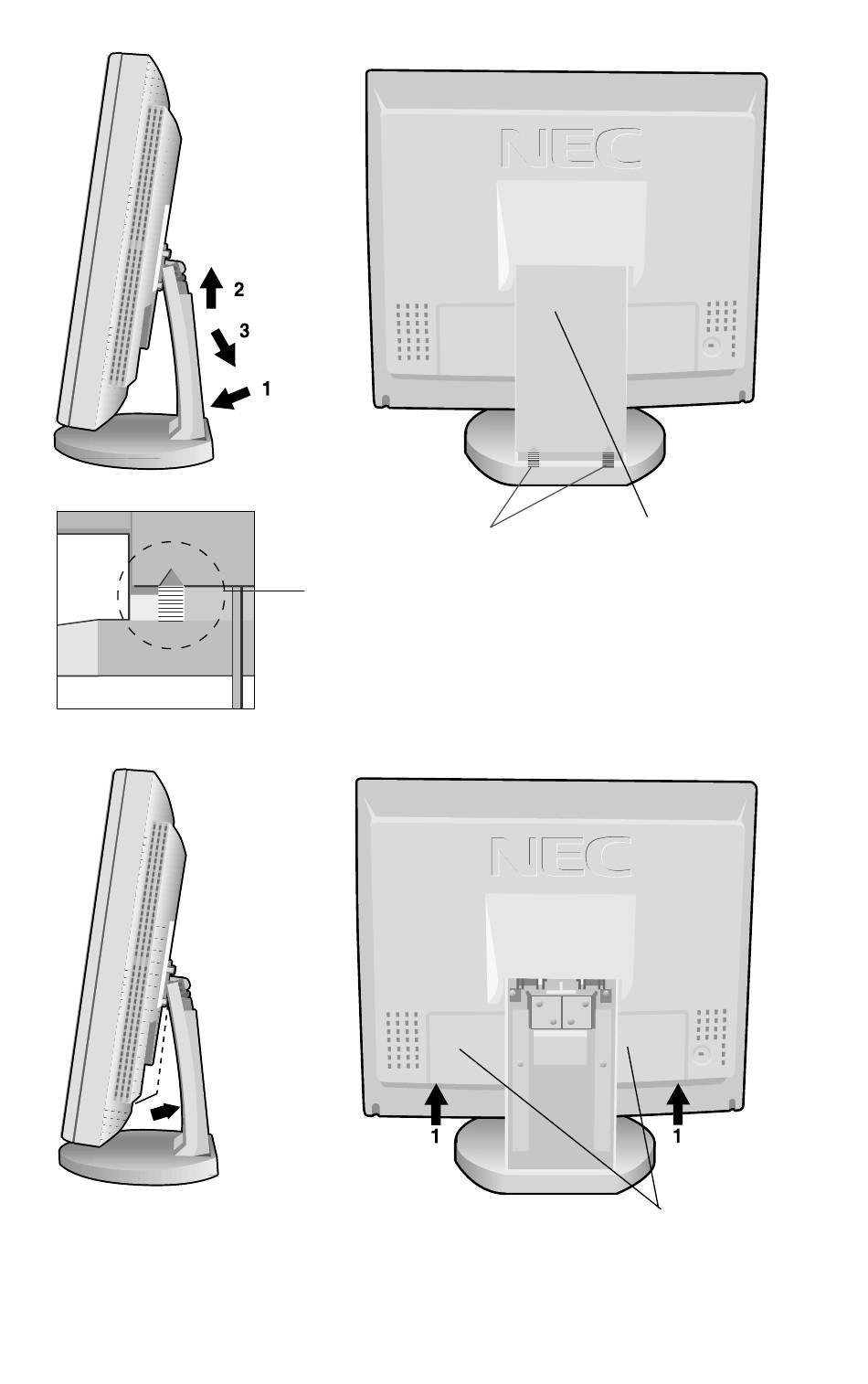 2
3
1
NEC
NEC
1
1