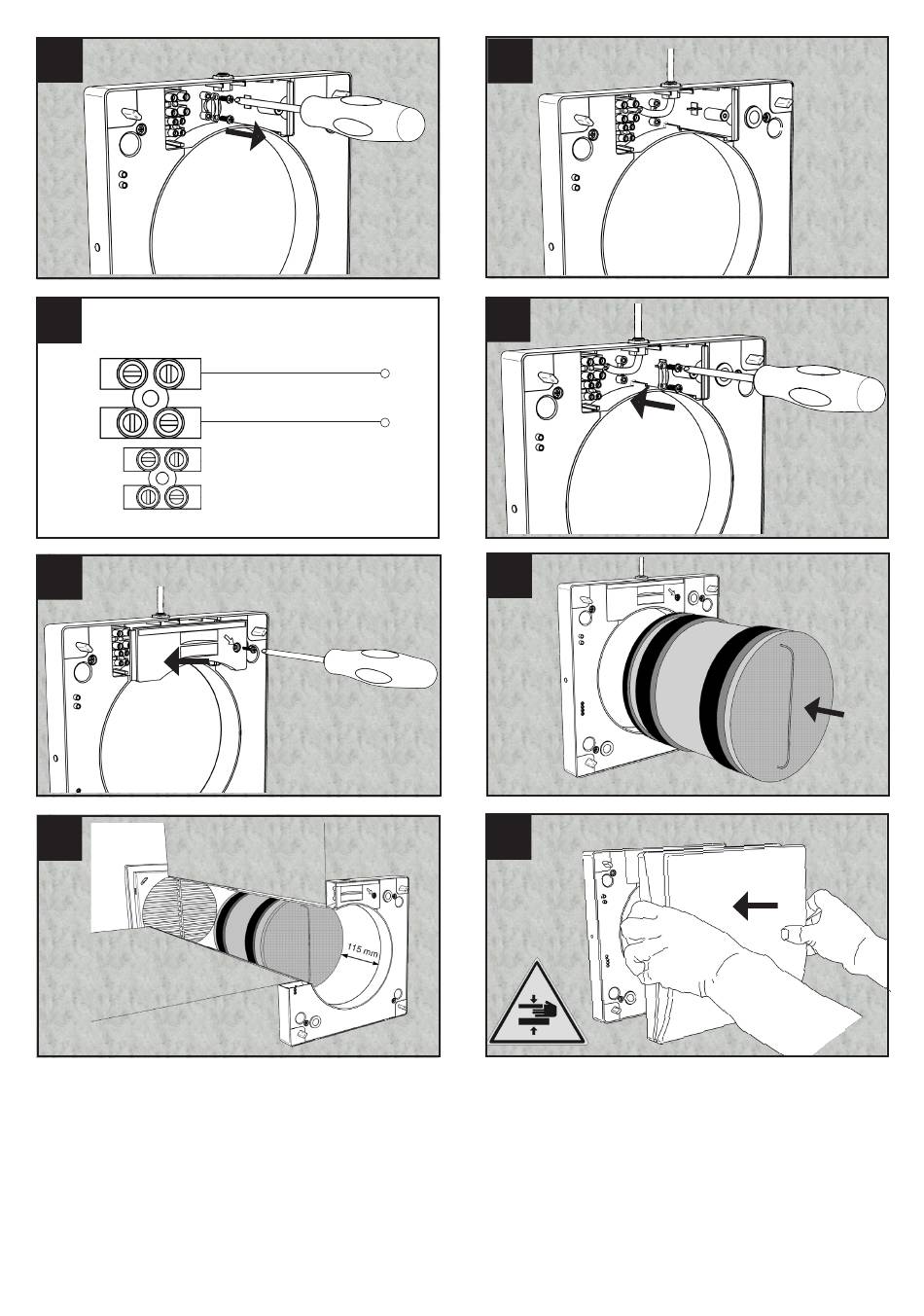 115 mm