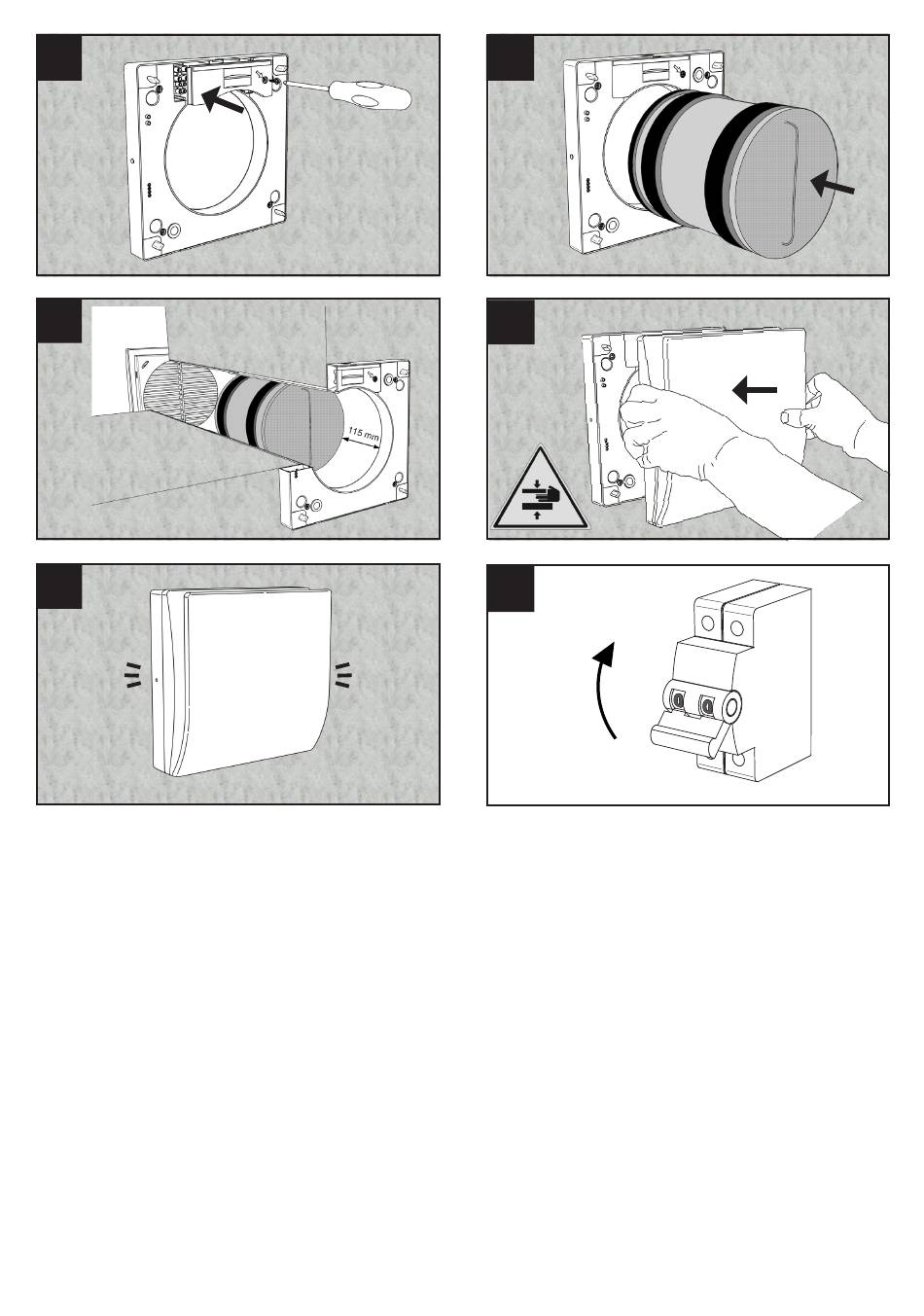 115 mm