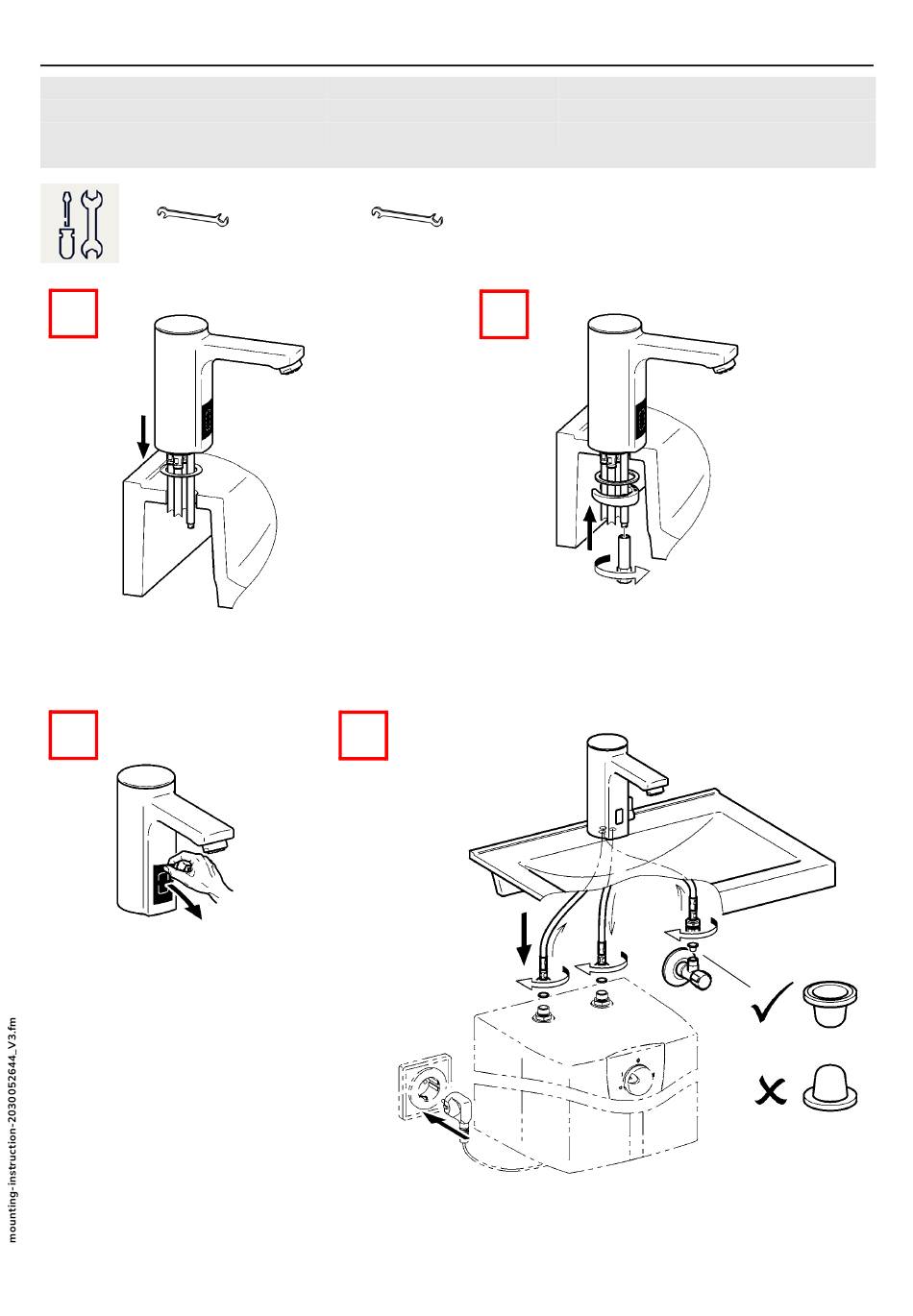 mounting-instruction-2030052644_V3.fm