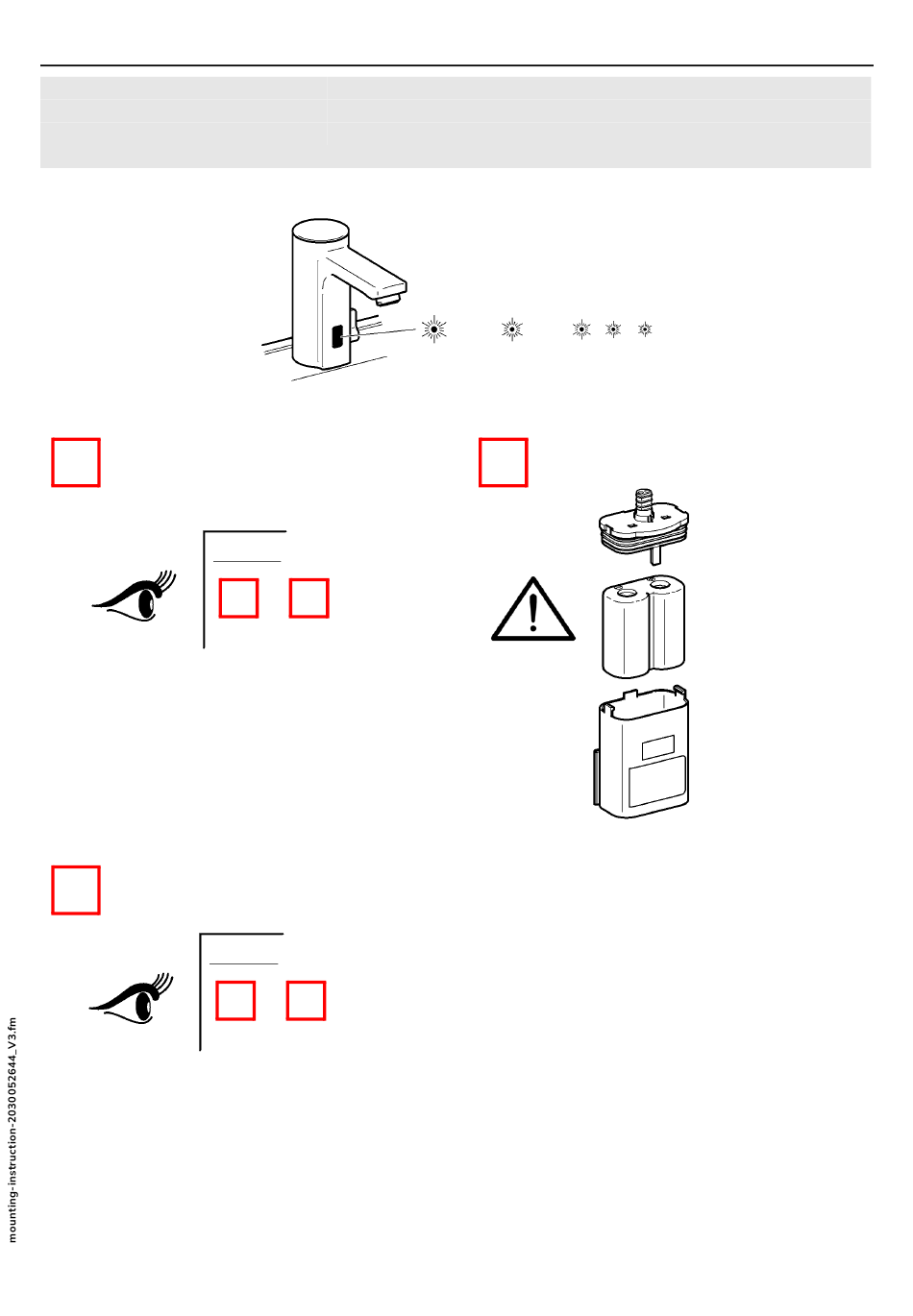 mounting-instruction-2030052644_V3.fm