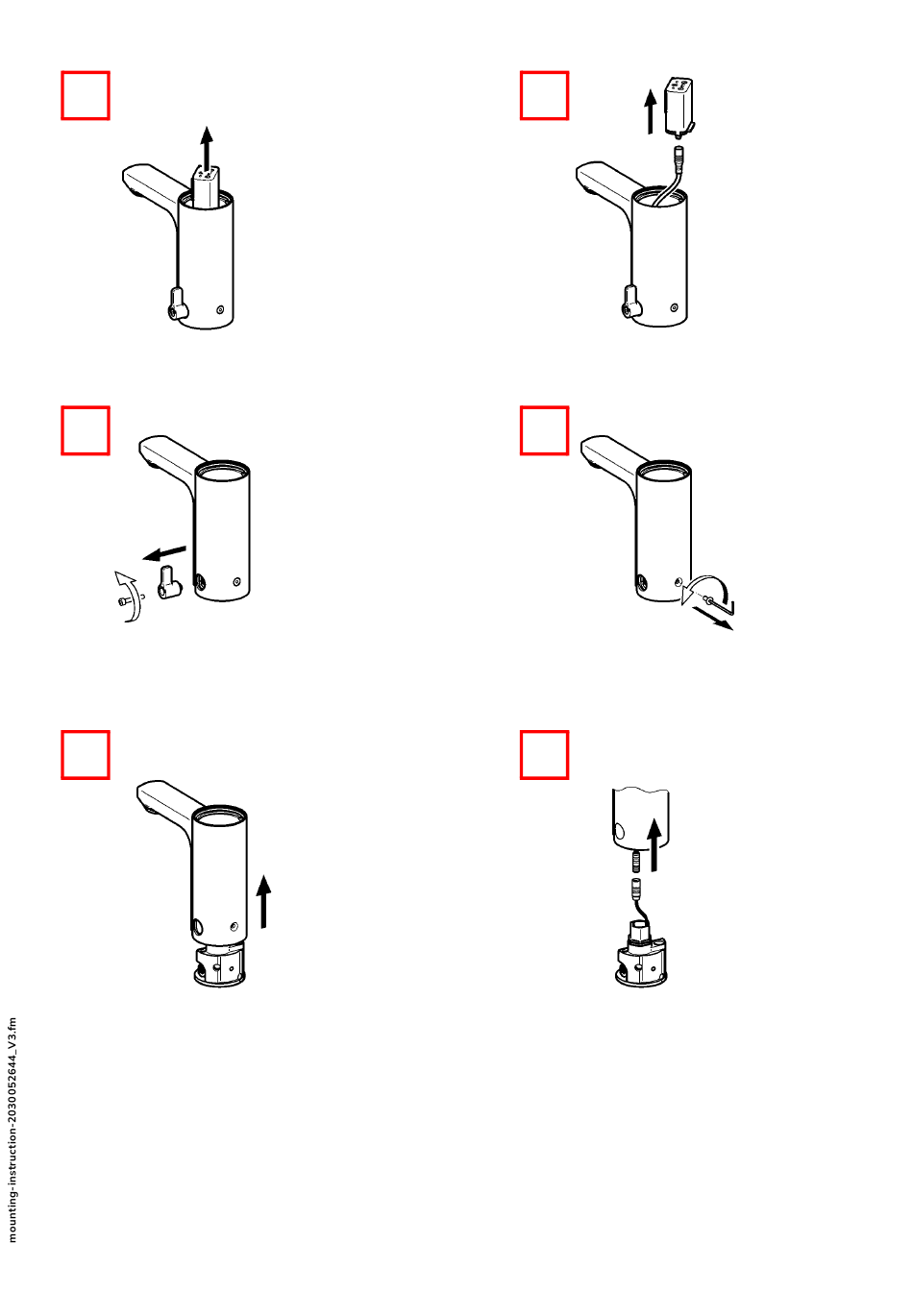 mounting-instruction-2030052644_V3.fm