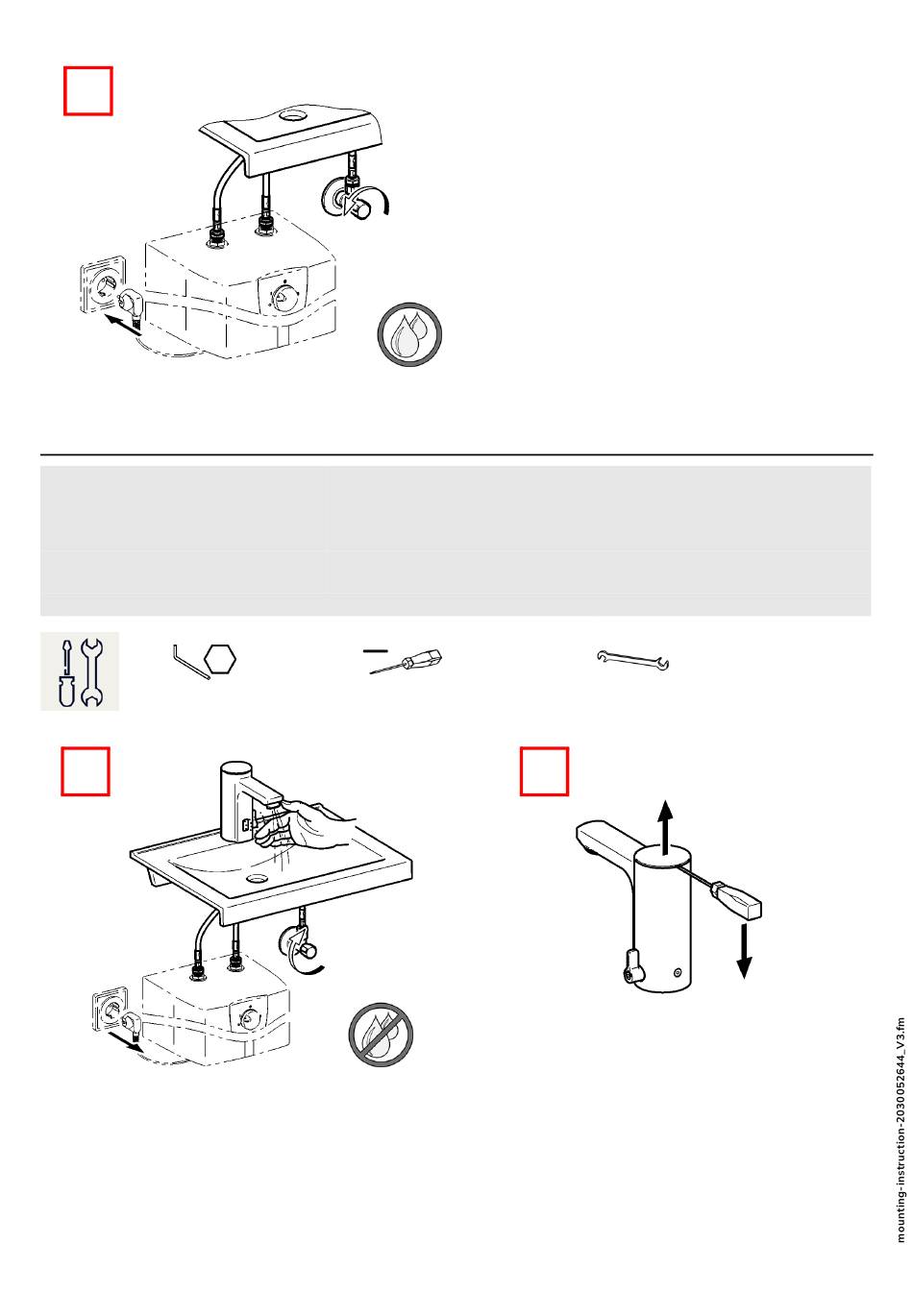 mounting-instruction-2030052644_V3.fm