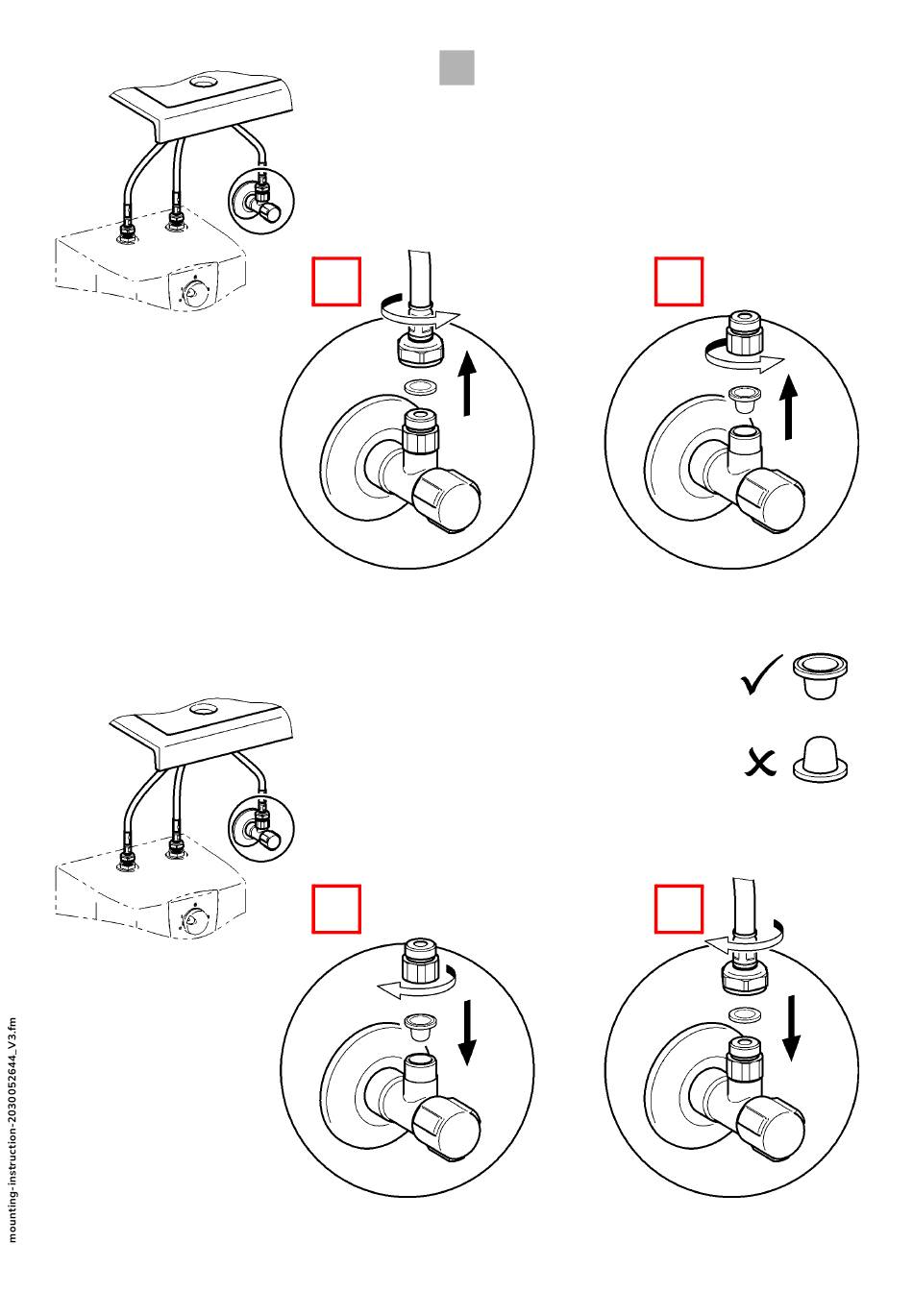 mounting-instruction-2030052644_V3.fm