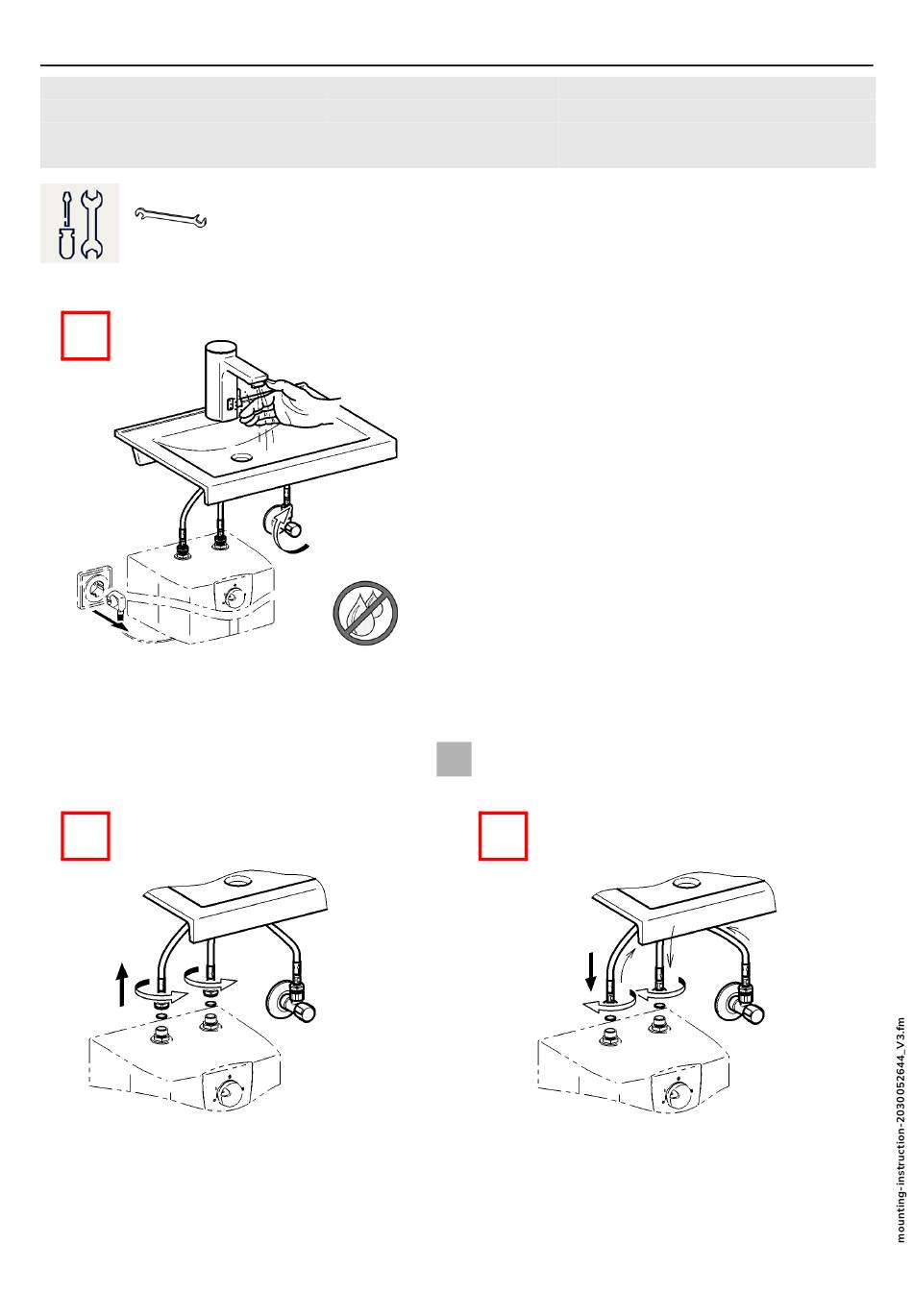 mounting-instruction-2030052644_V3.fm