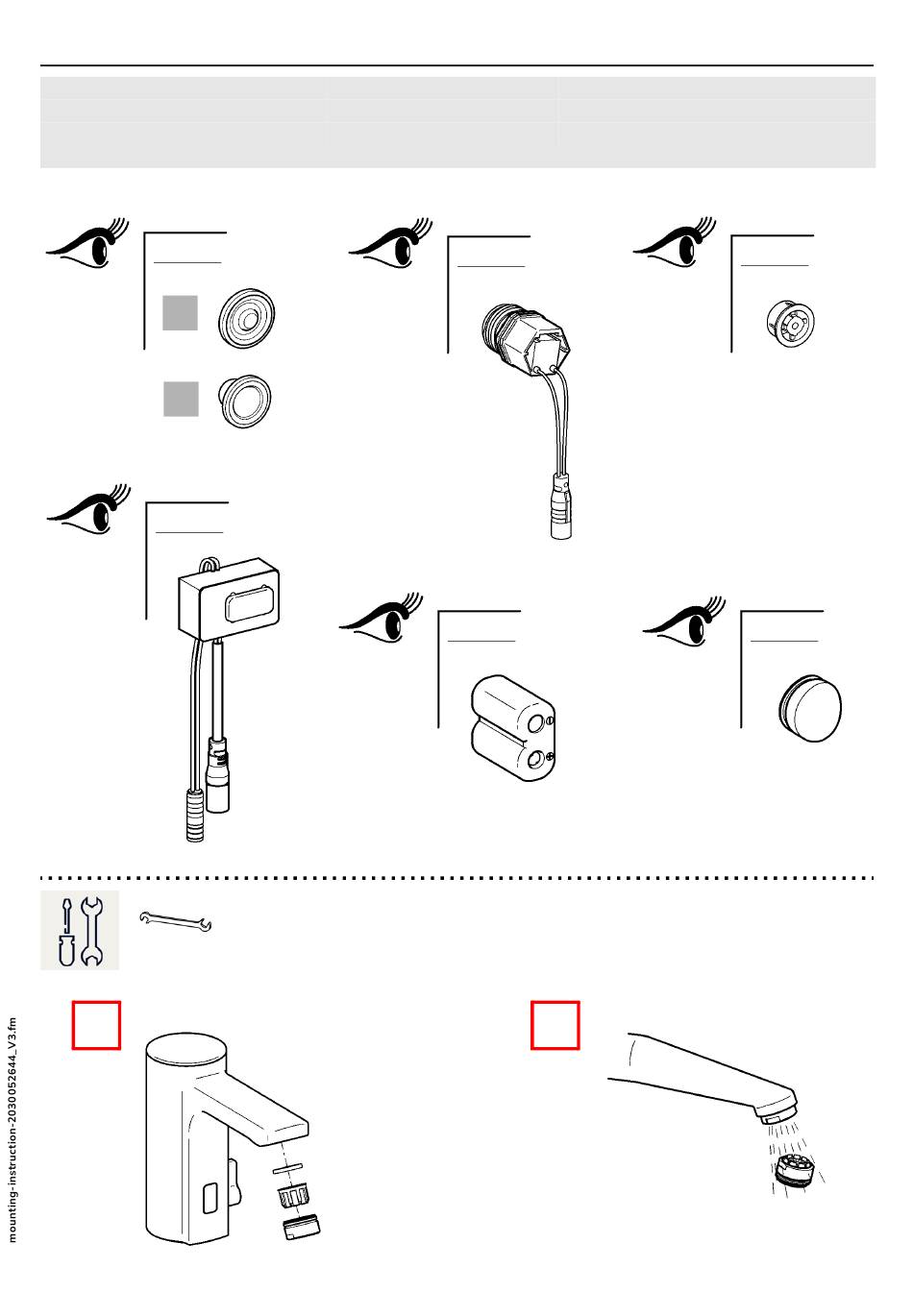 mounting-instruction-2030052644_V3.fm