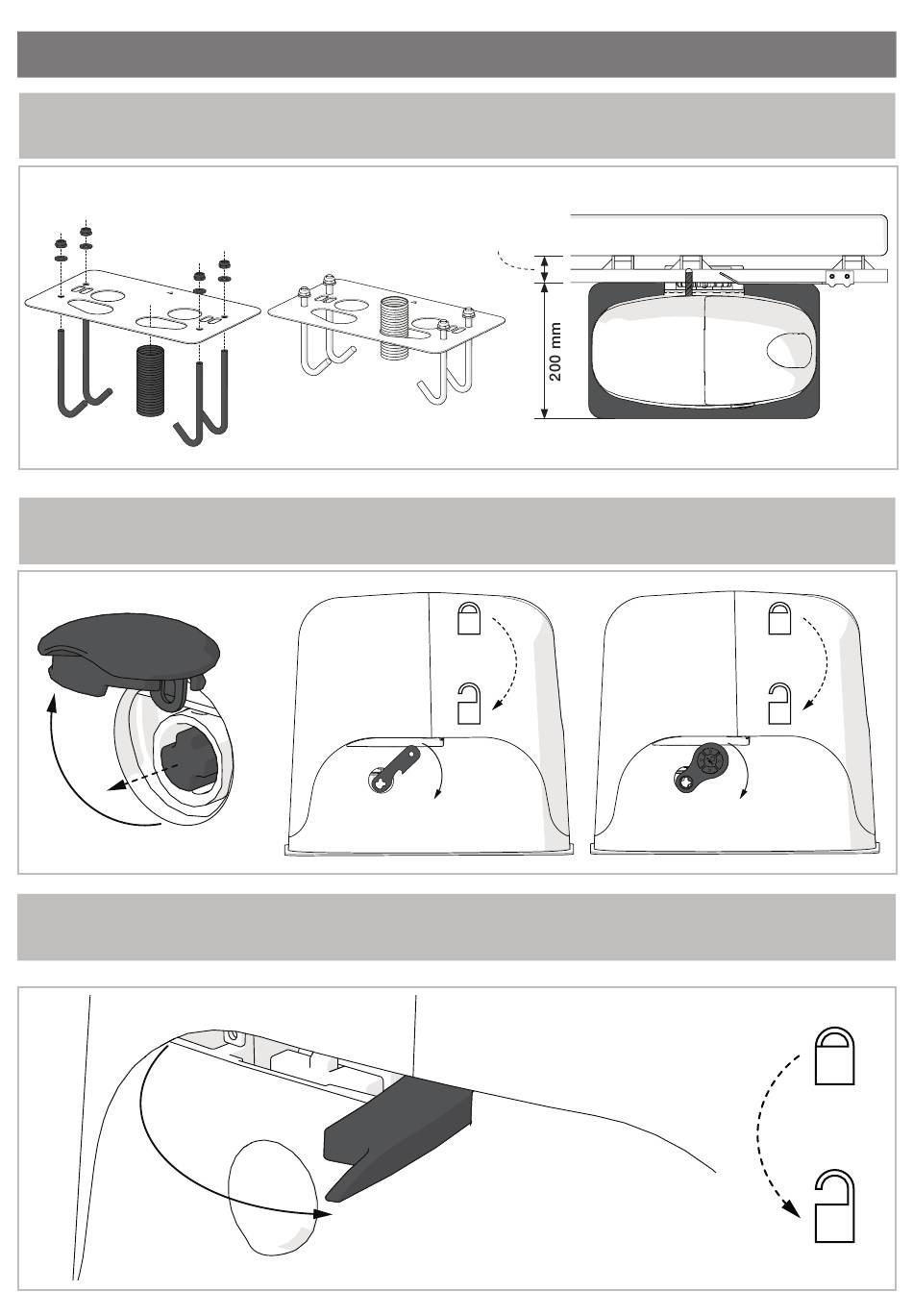 200 mm