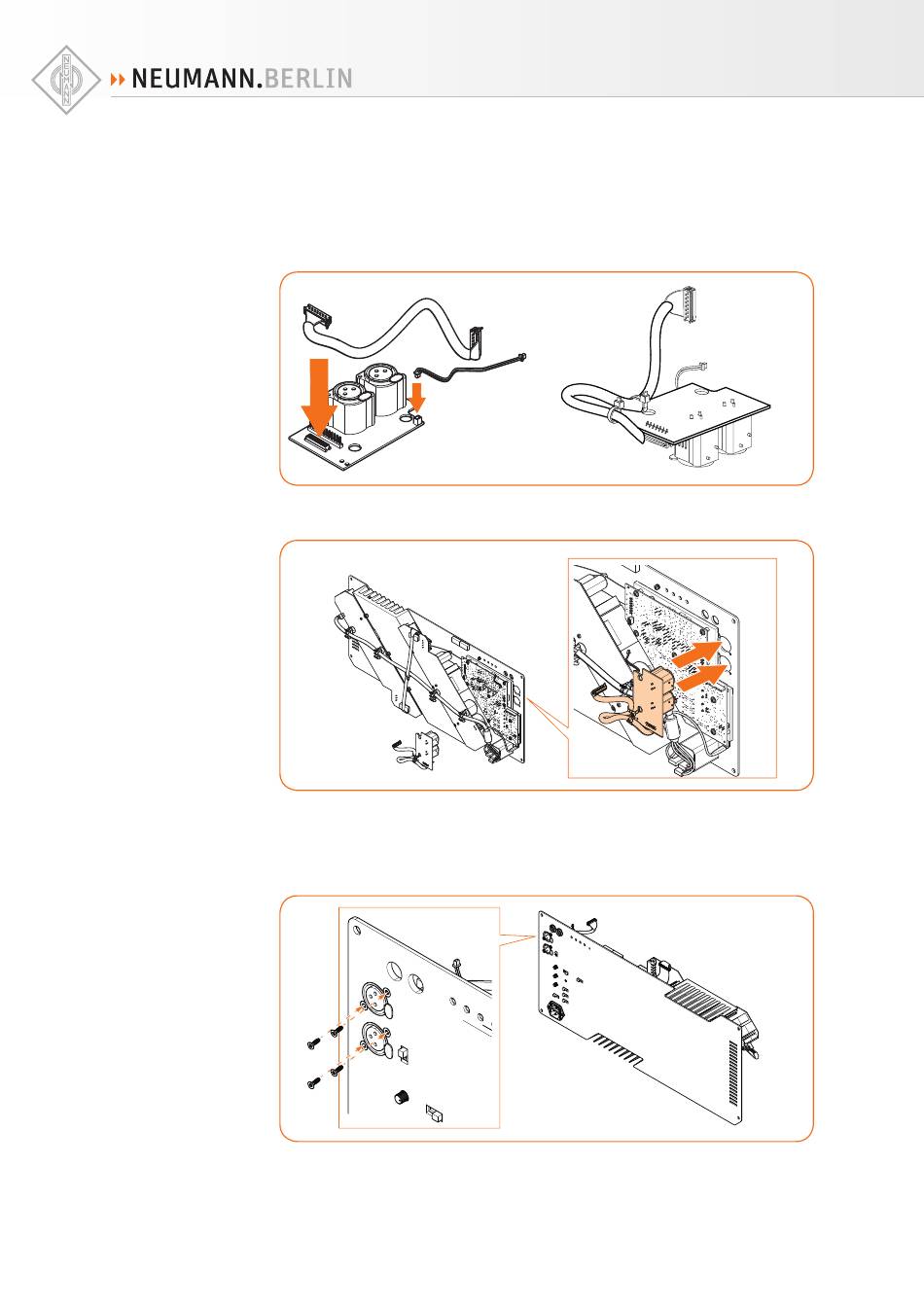 NEUMANN.BERLIN