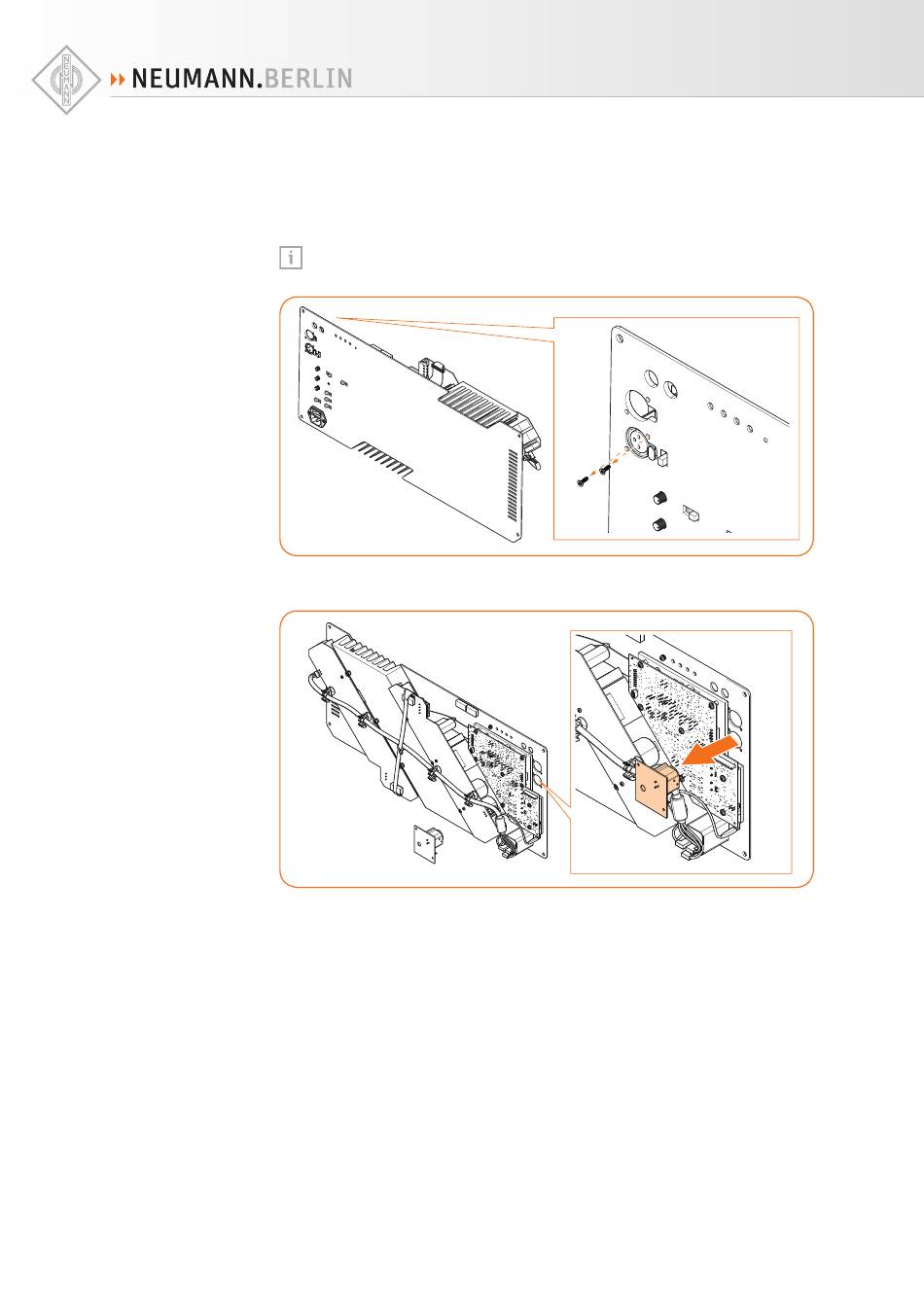 NEUMANN

NEUMANN.BERLIN

i