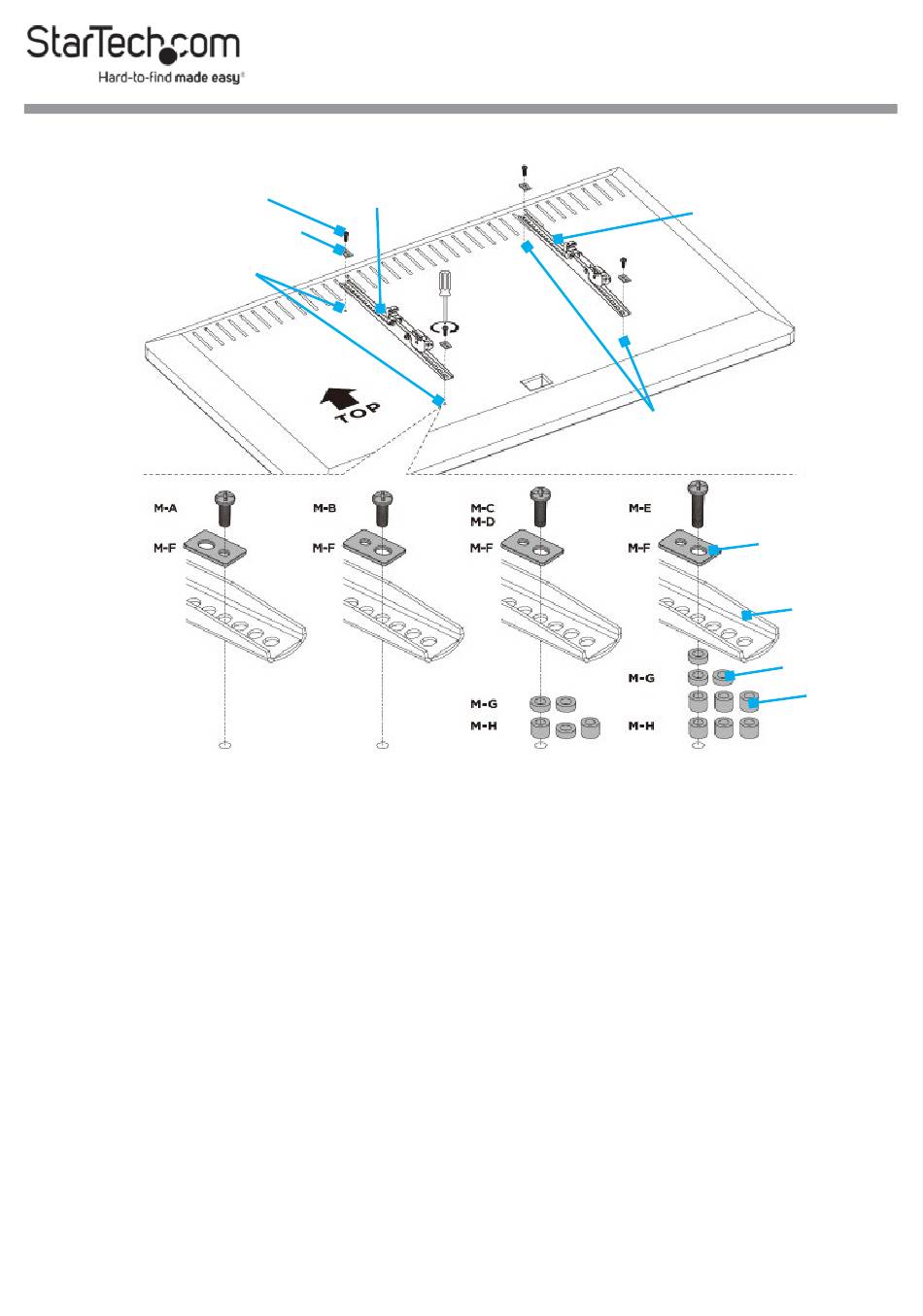 StarTech.com
Hard-to-find made easy®

TOP

M-A
M-F

M-B
M-F

M-C
M-D
M-F
M-G
M-H

M-E
M-F
M-G
M-H