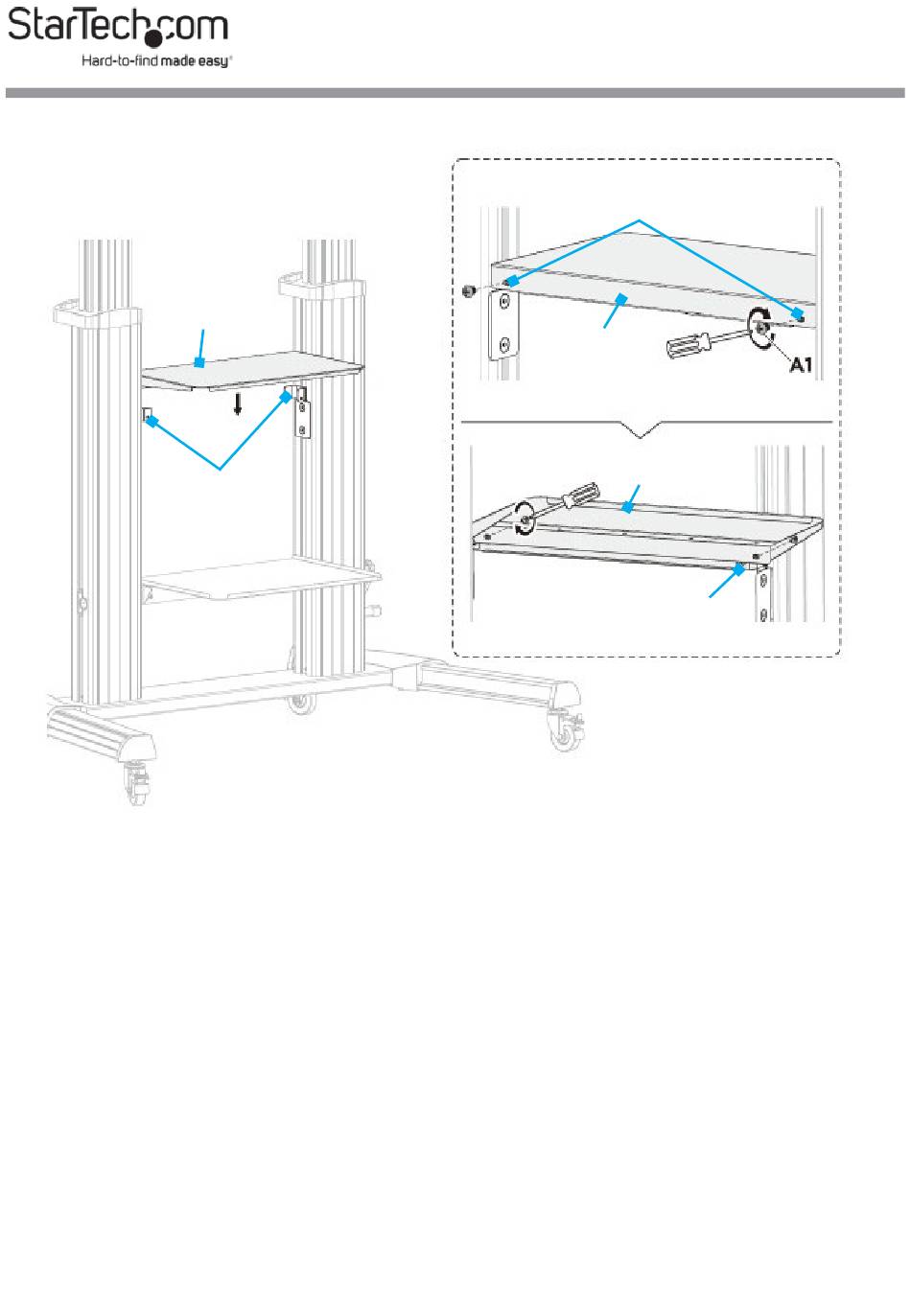 StarTech.com
Hard-to-find made easy®

A1