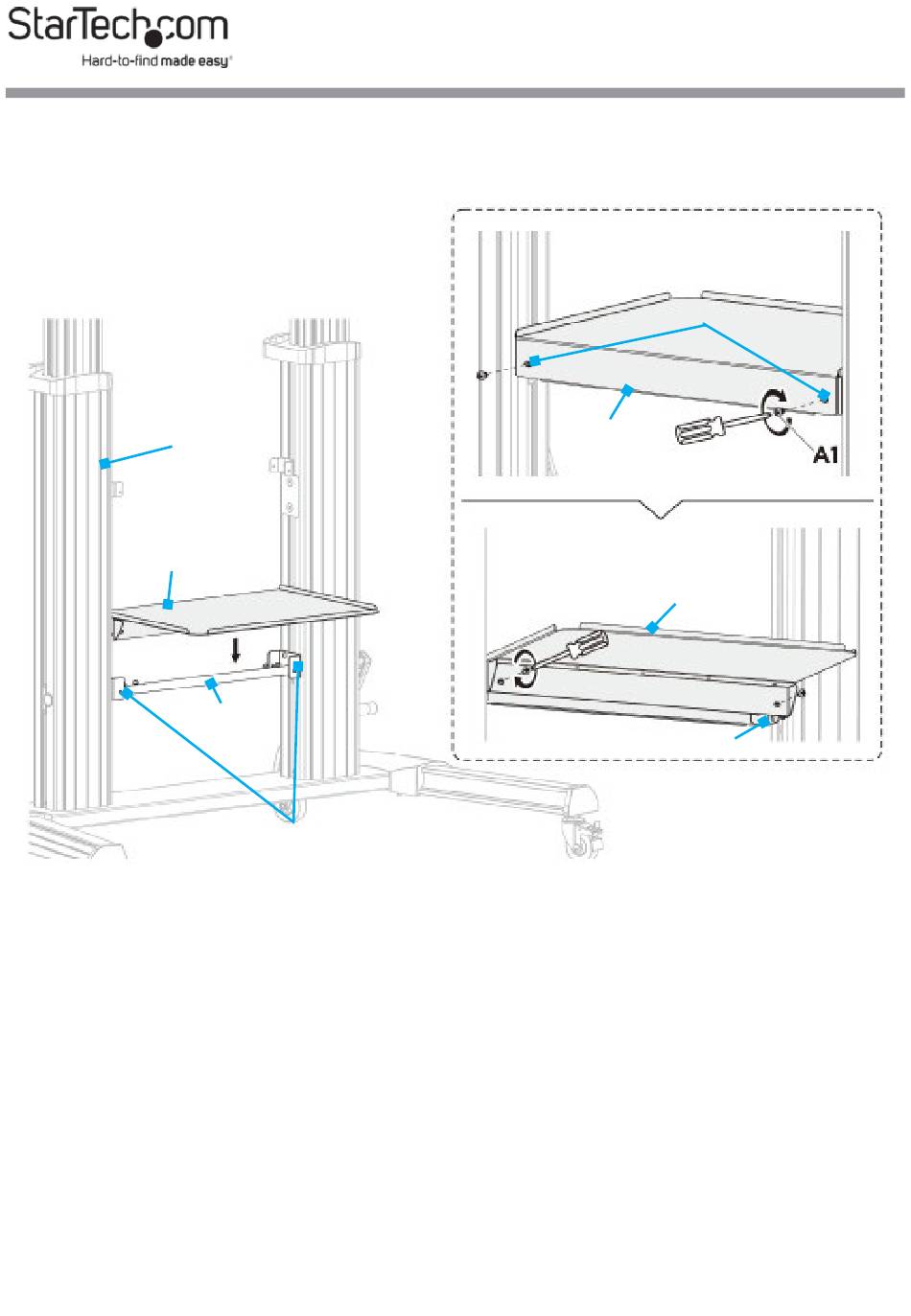 StarTech.com
Hard-to-find made easy®

A1