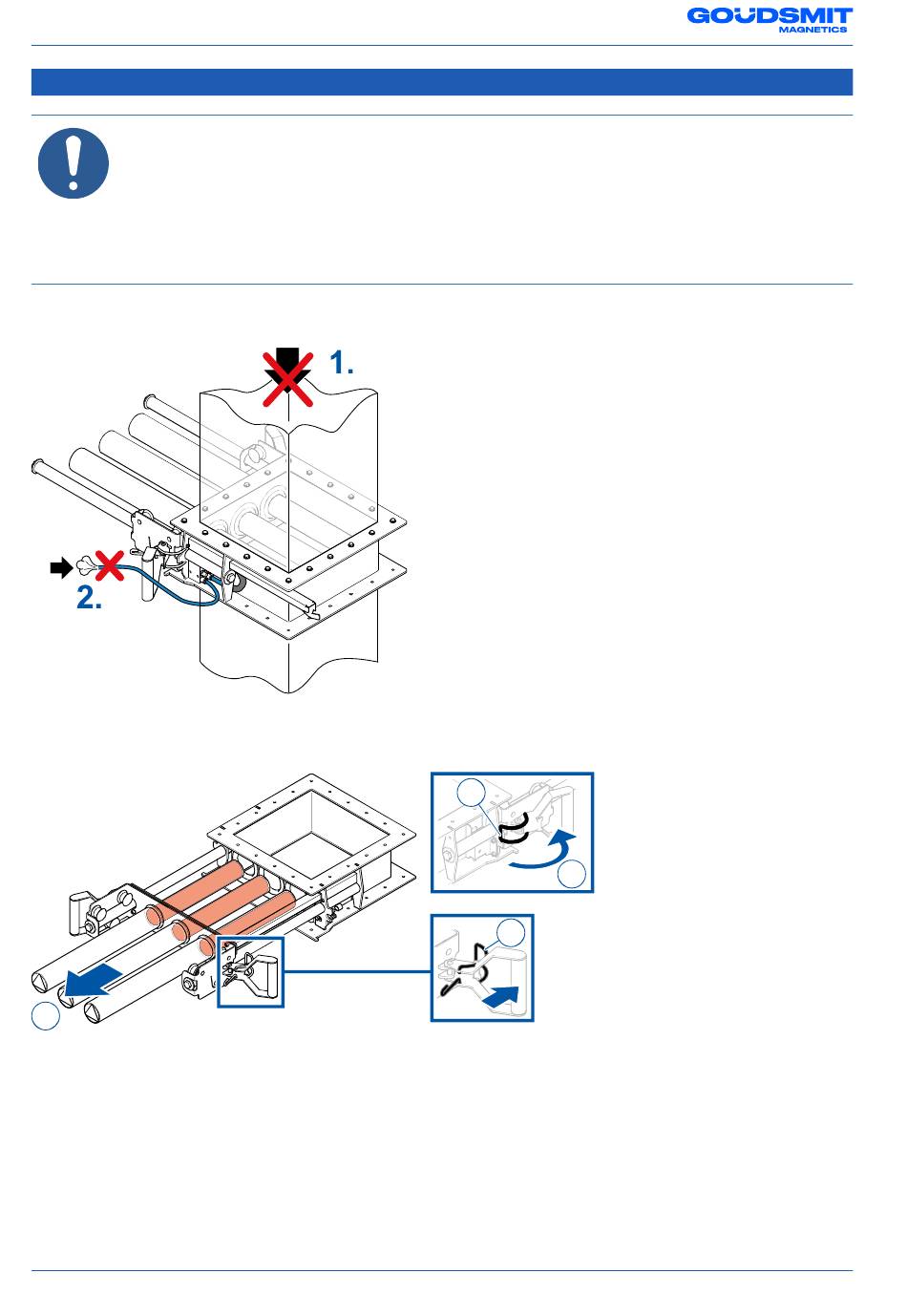 GOUDSMIT
MAGNETICS

1.

2.