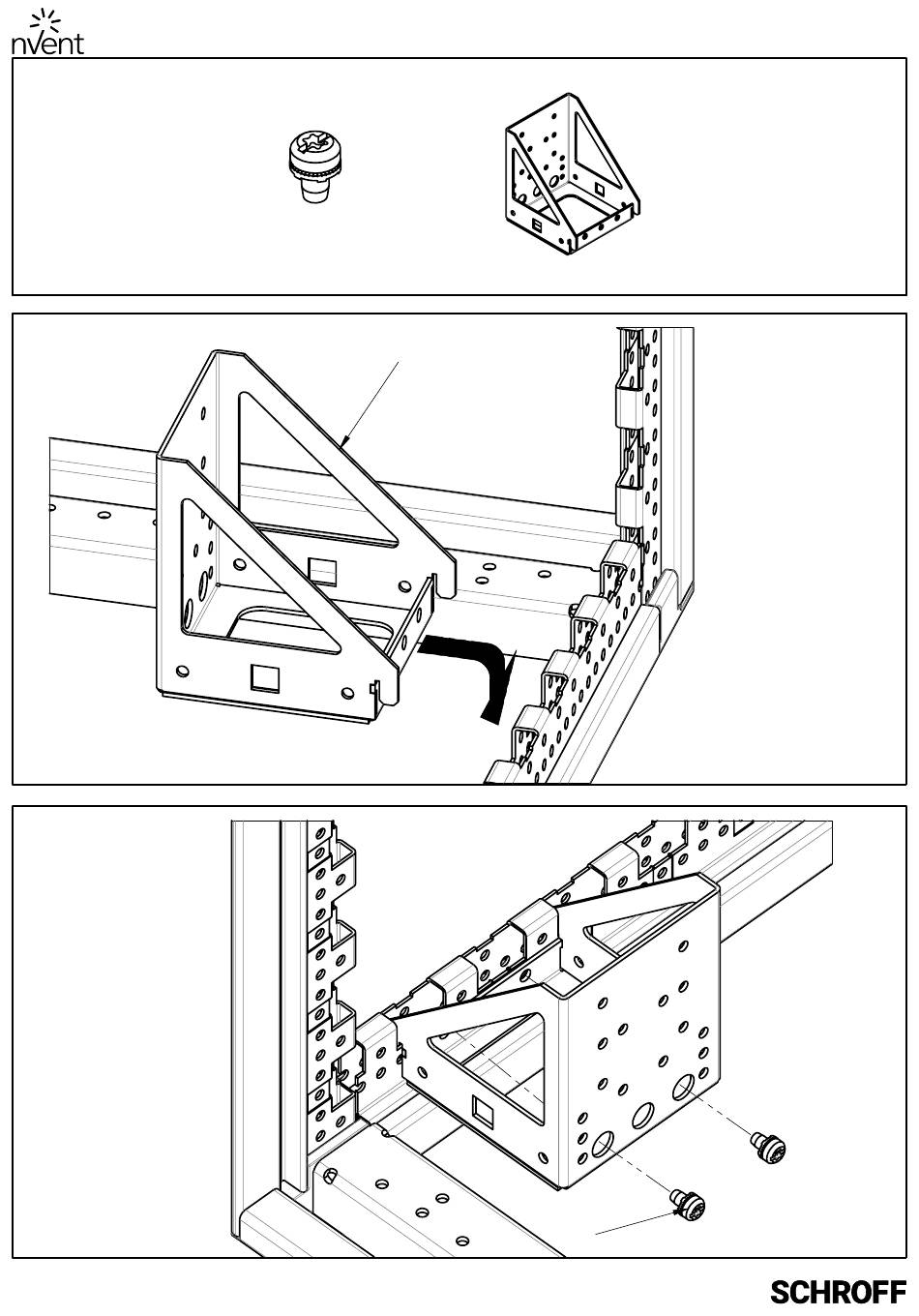 nVent

SCHROFF