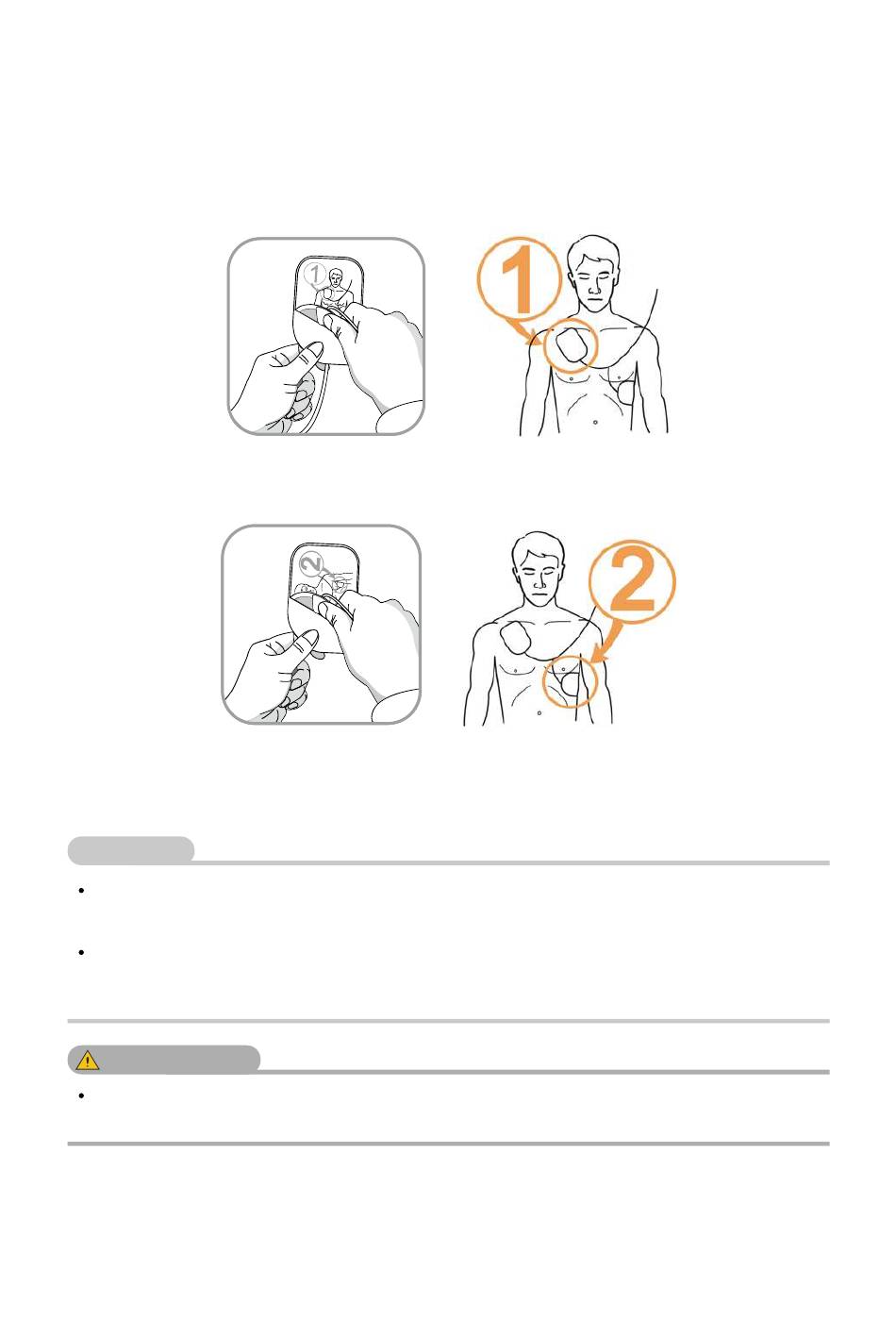 1

1

2

2