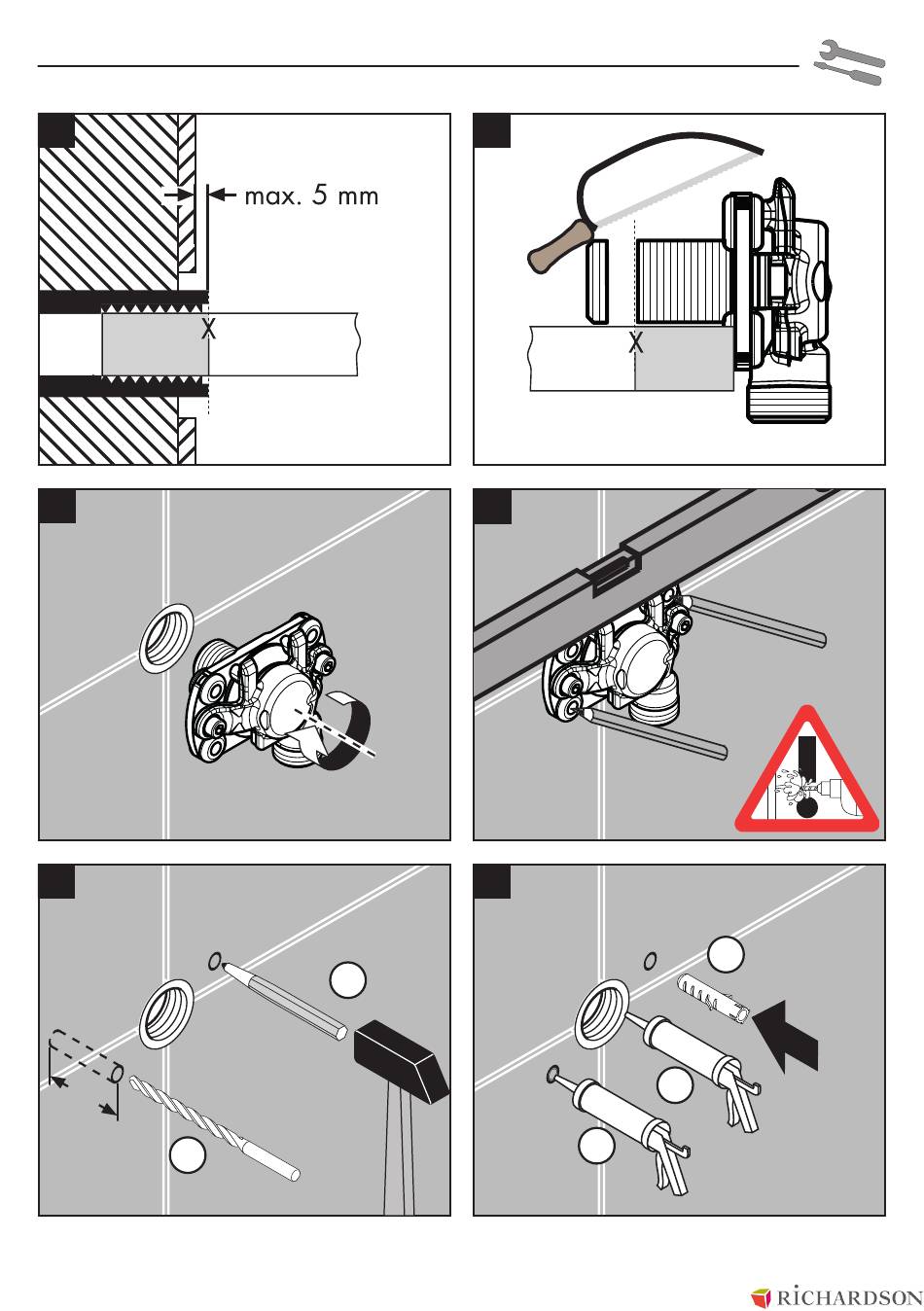 max. 5 mm

X

X

RICHARDSON