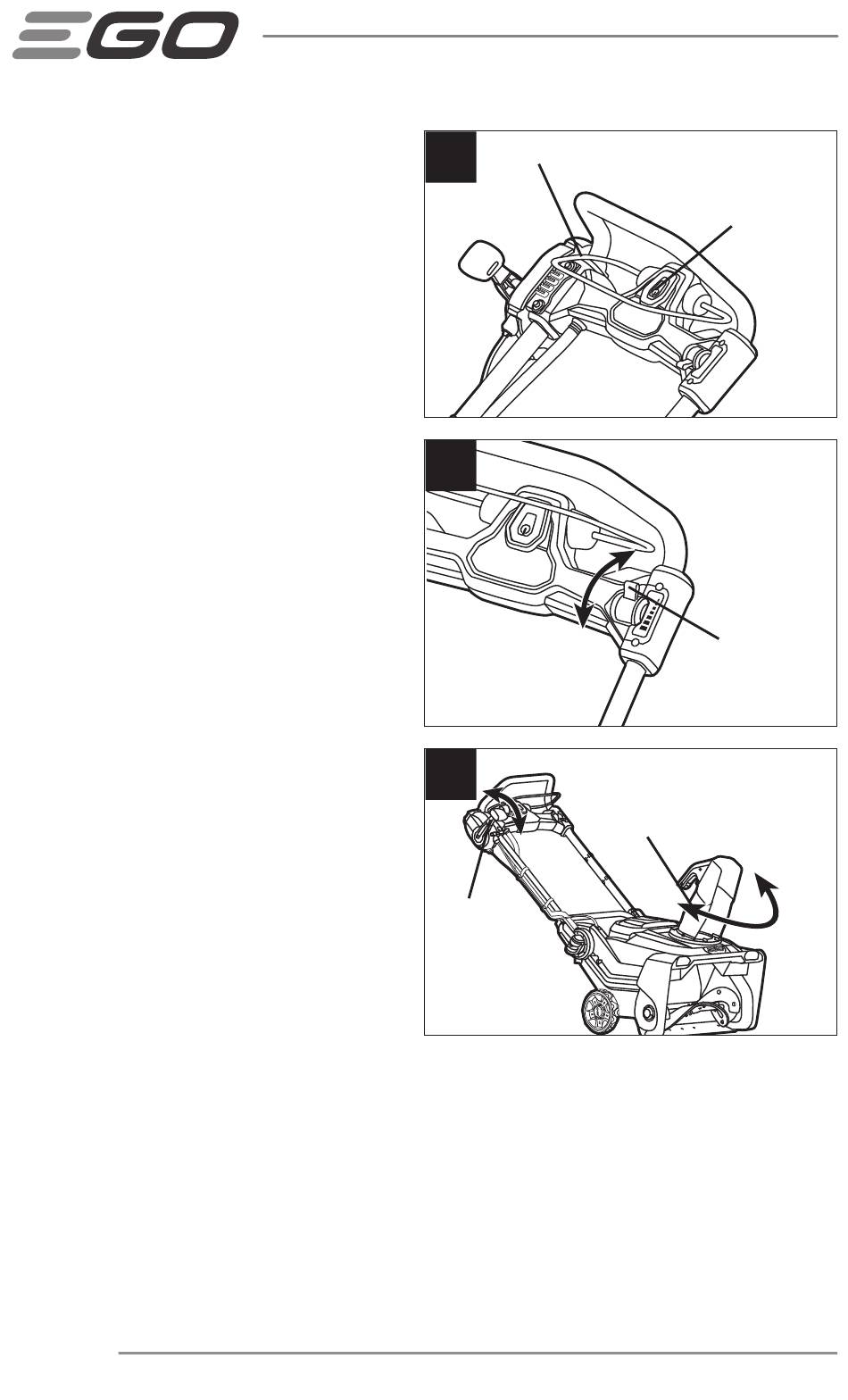 EGO