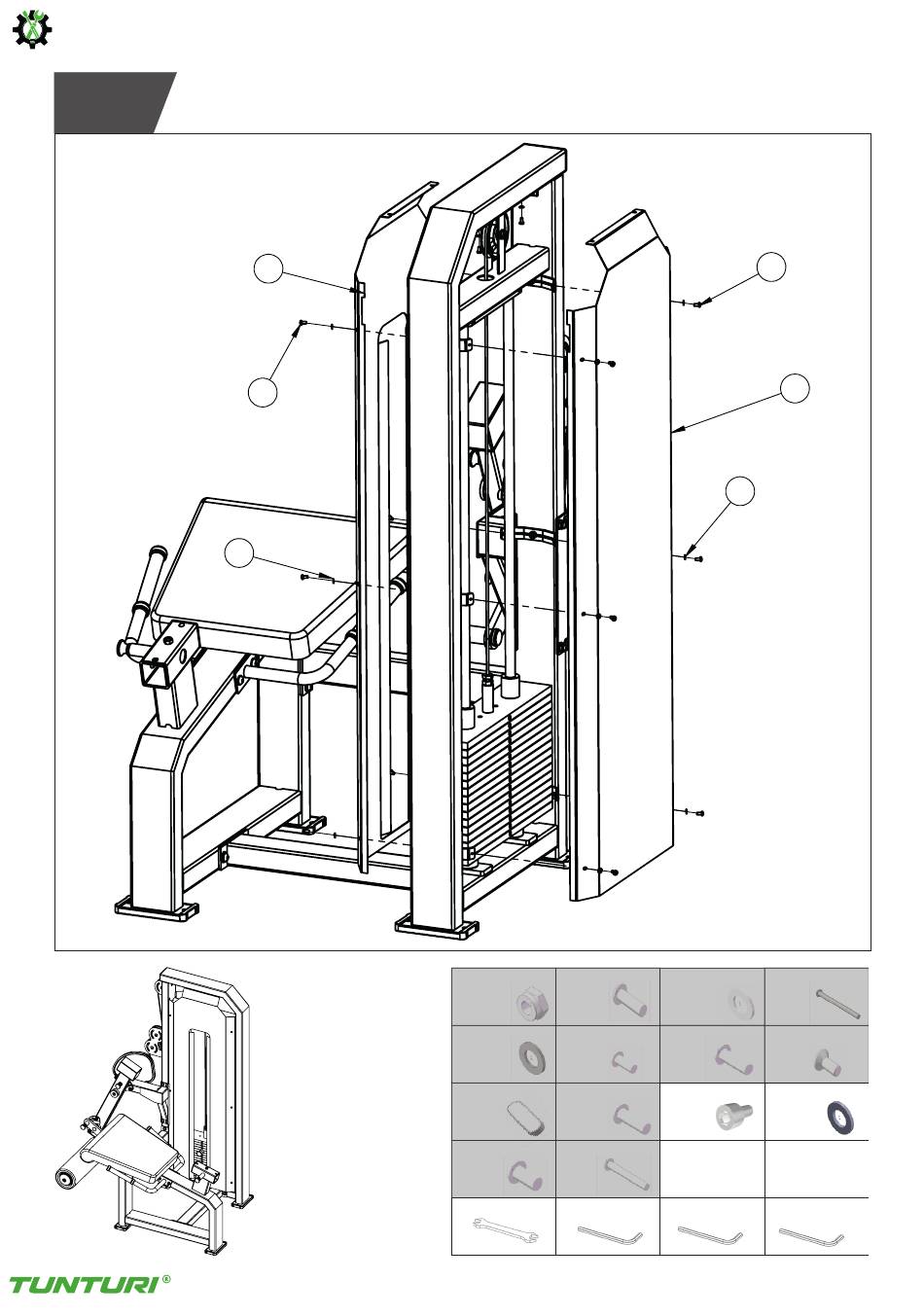 TUNTURI®