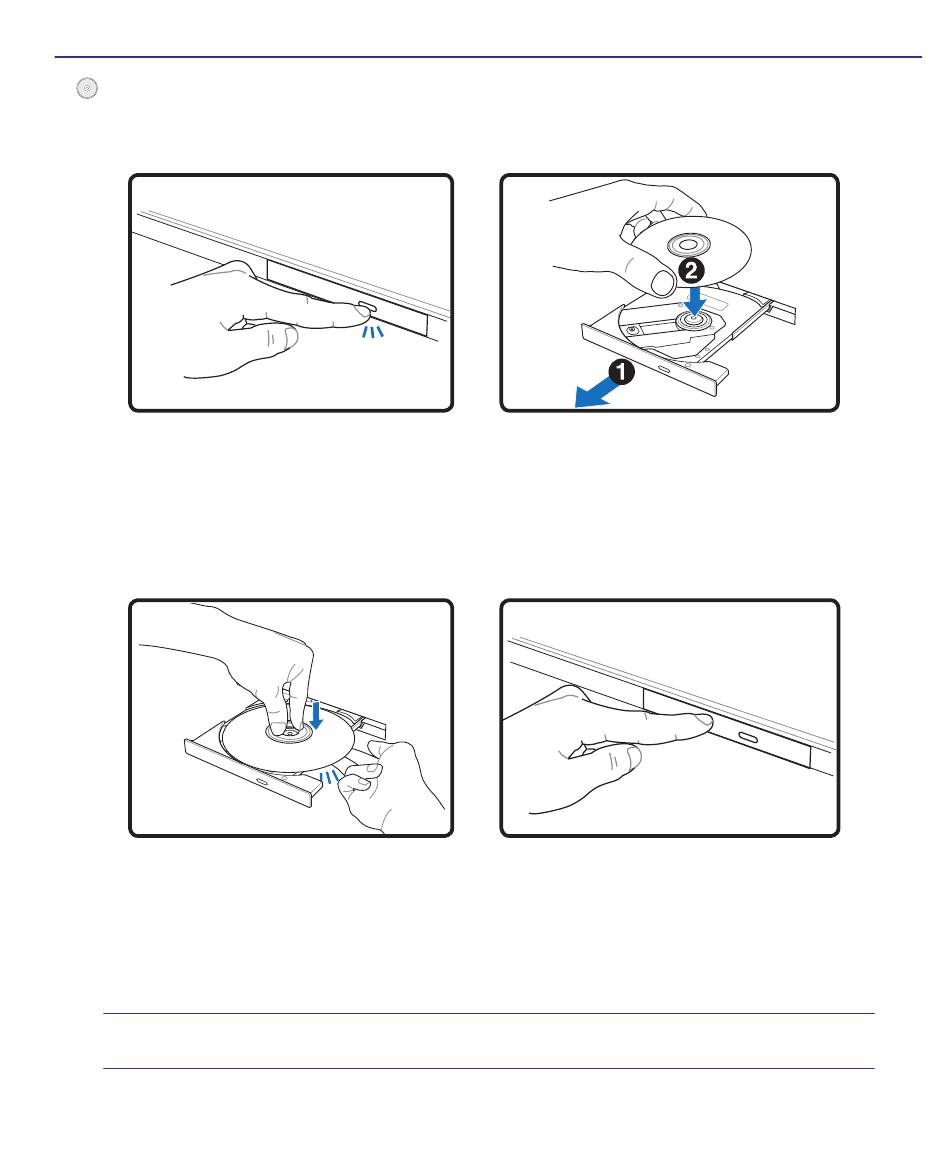 2

1