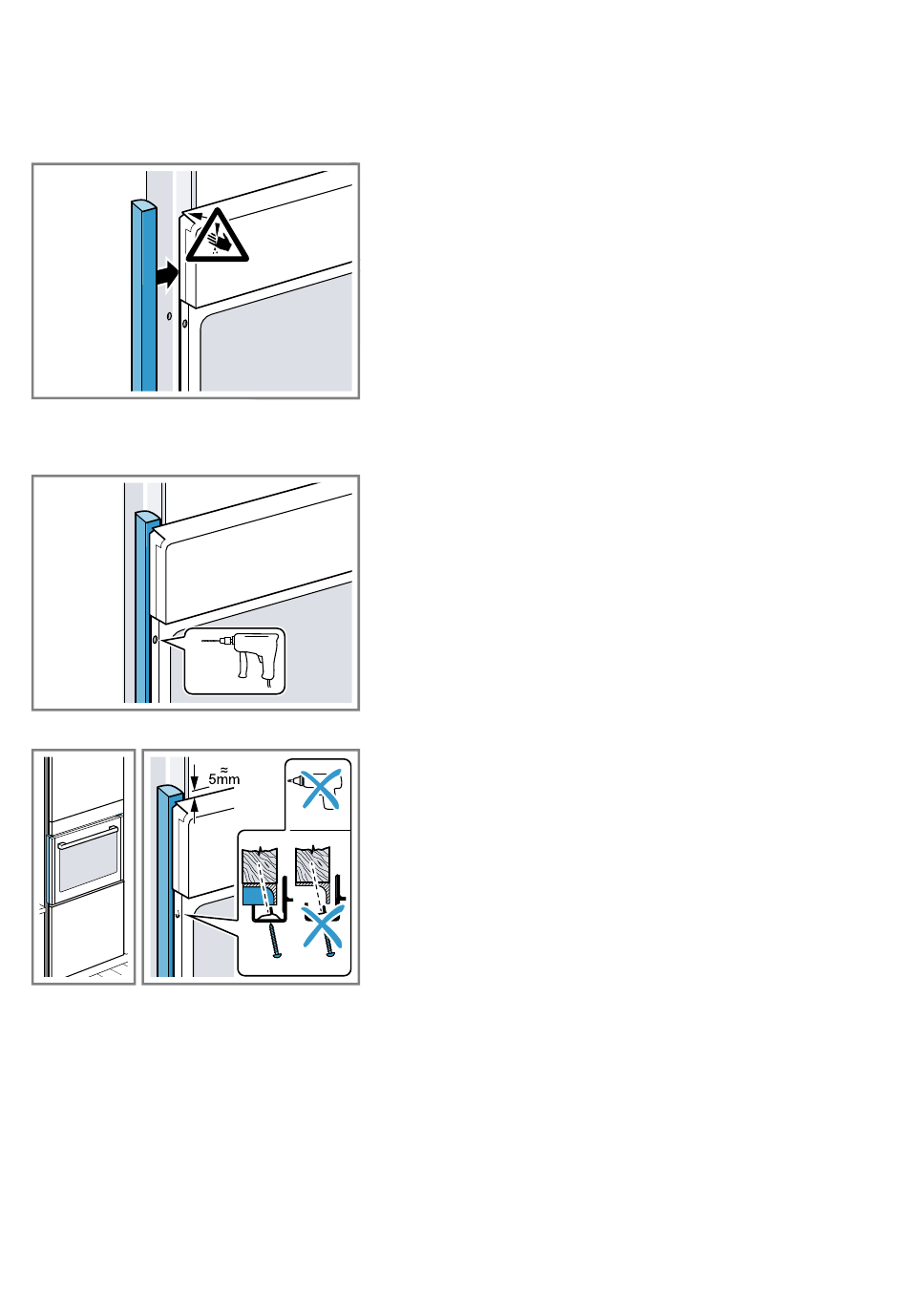 ≈
5mm