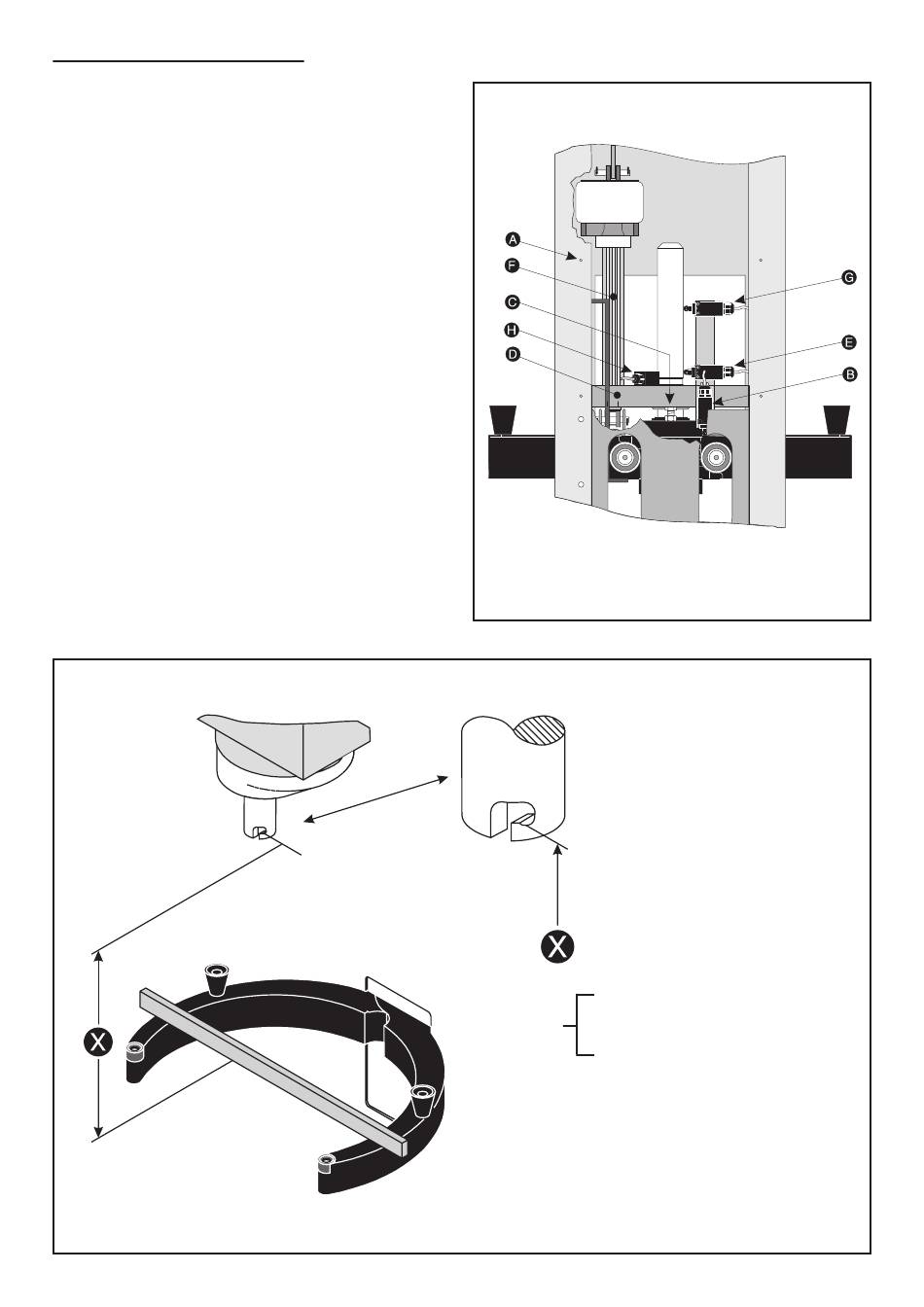 A
F
C
H
D
G
E
B

X
X