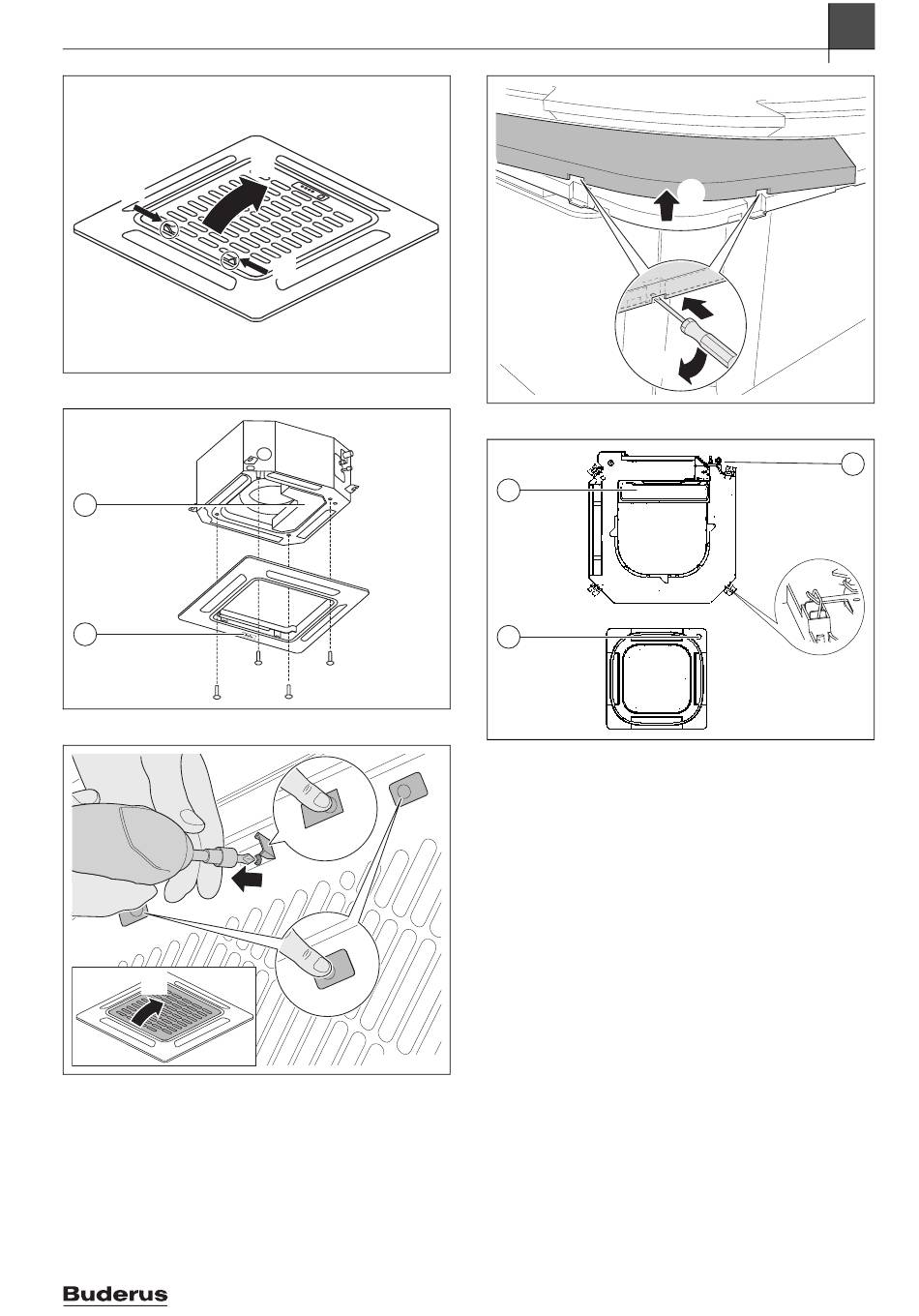 Buderus