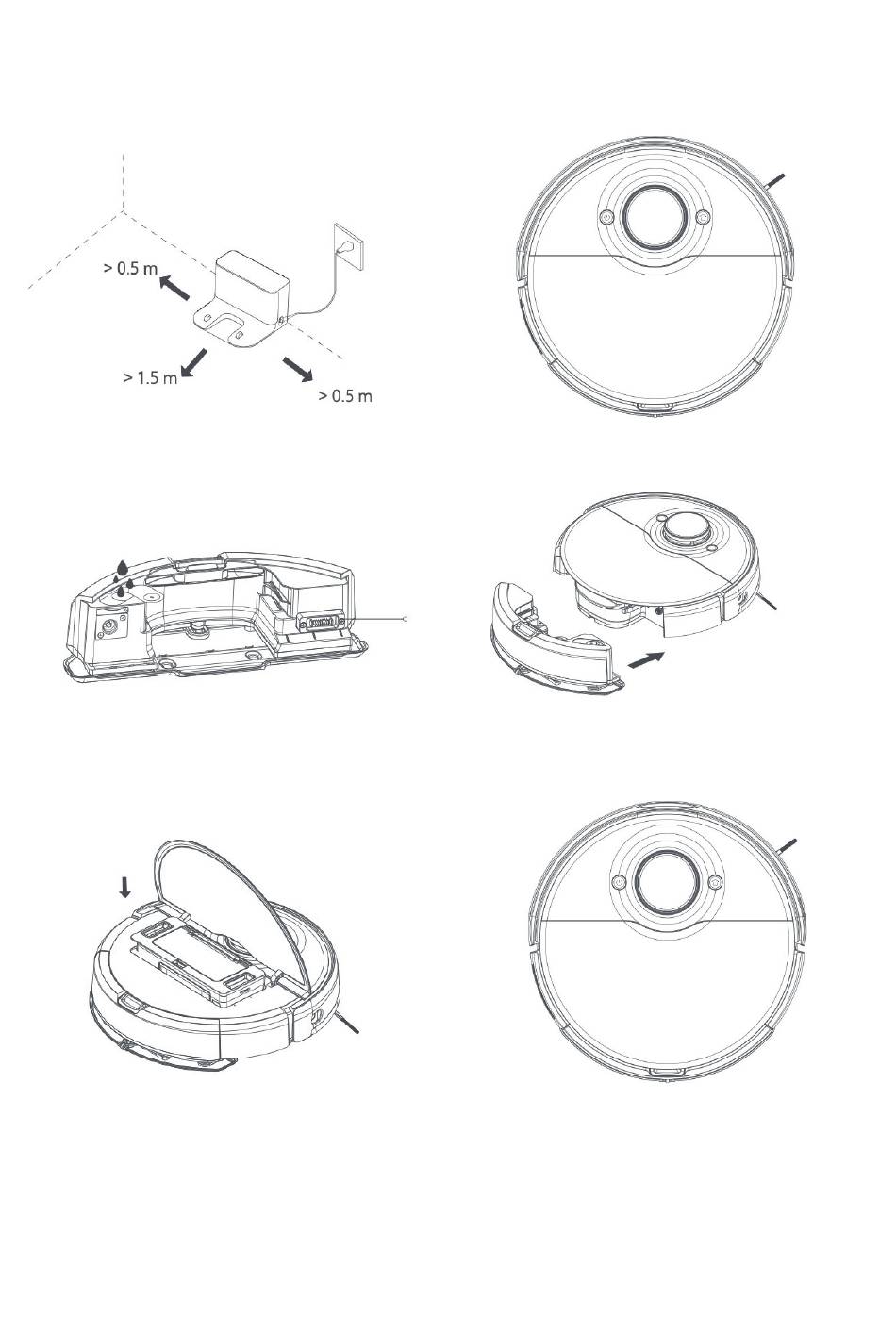 > 0.5 m

> 1.5 m

> 0.5 m