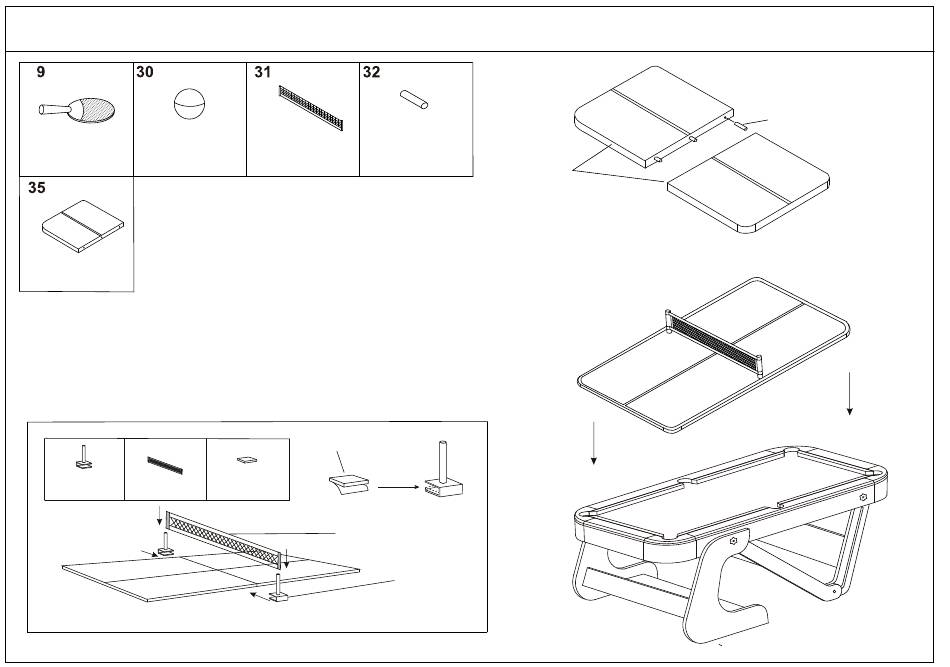 9

30

31

32

35