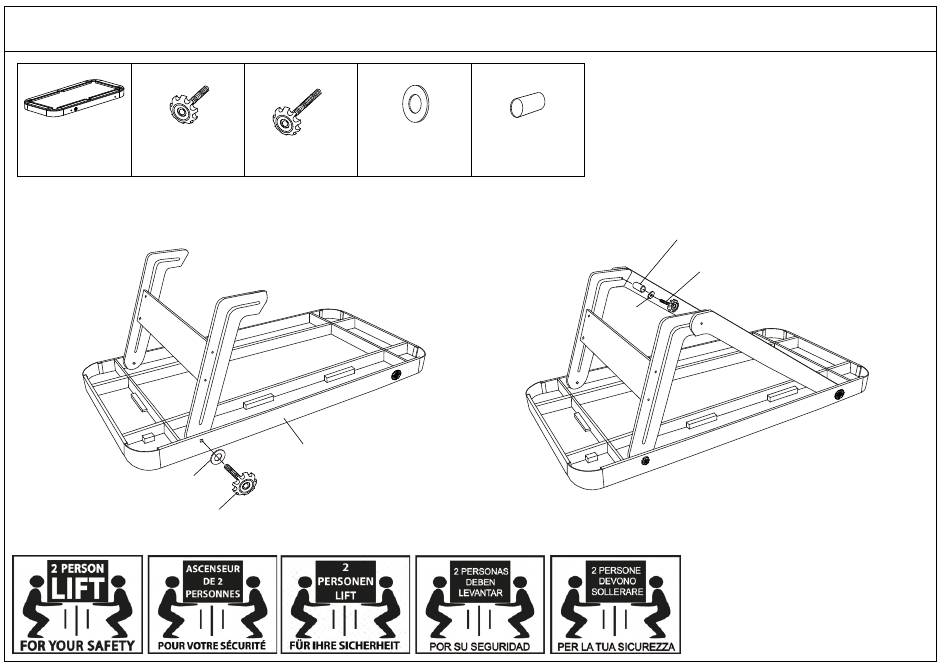 2 PERSON LIFT
FOR YOUR SAFETY

ASCENSEUR DE 2 PERSONNES
POUR VOTRE SÉCURITÉ

2 PERSONEN LIFT
FÜR IHRE SICHERHEIT

2 PERSONAS DEBEN LEVANTAR
POR SU SEGURIDAD

2 PERSONE DEVONO SOLLERARE
PER LA TUA SICUREZZA