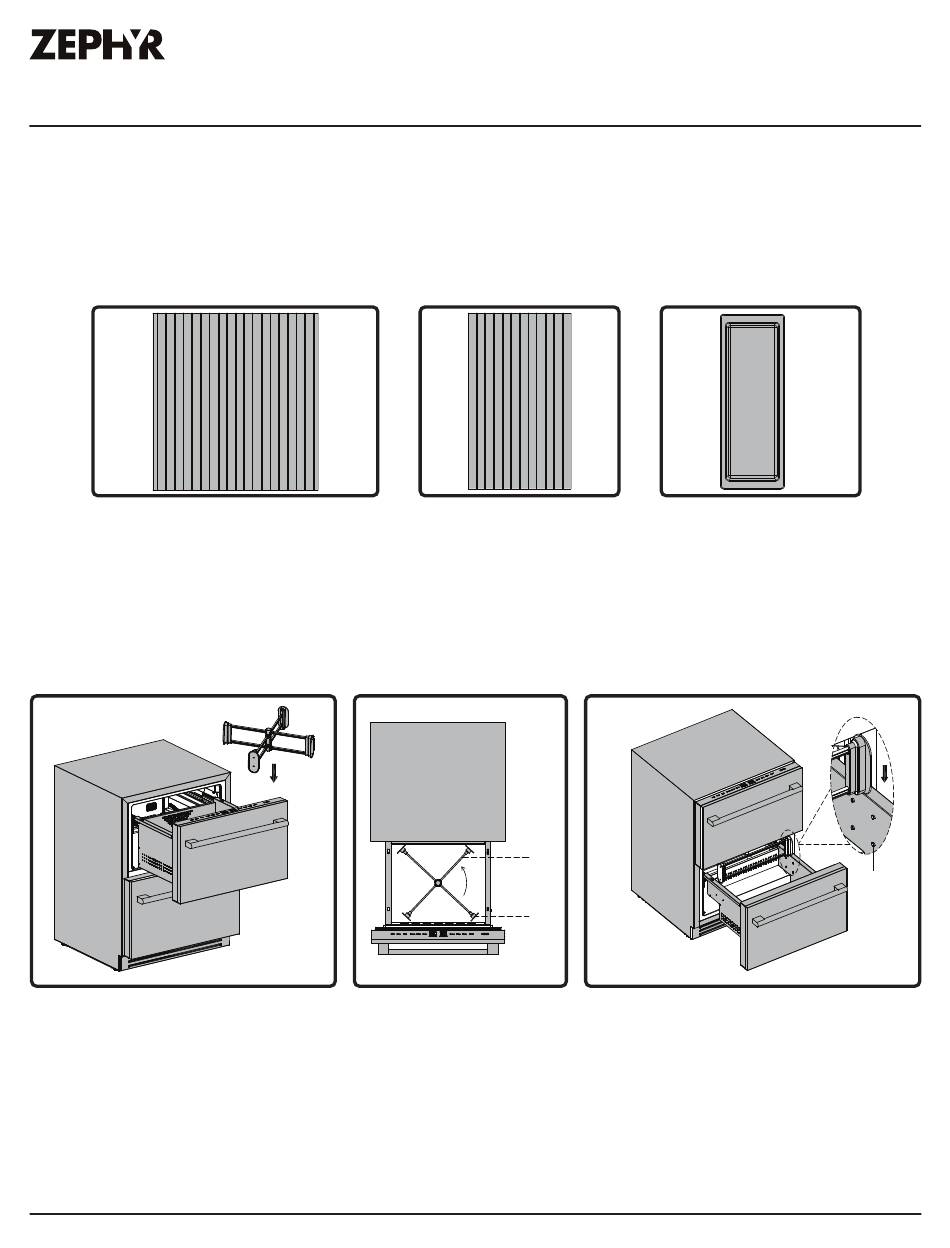 ZEPHYR