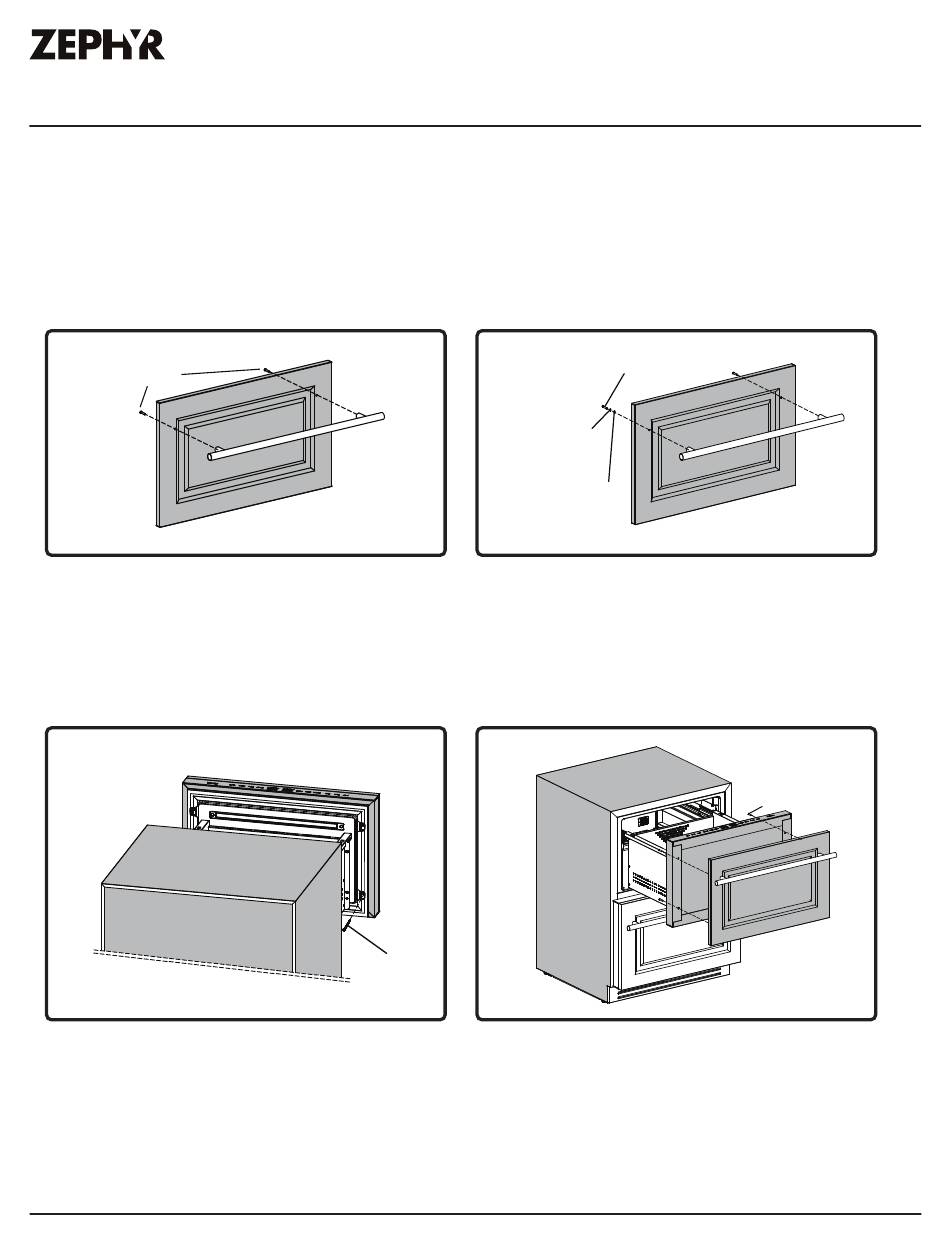 ZEPHYR