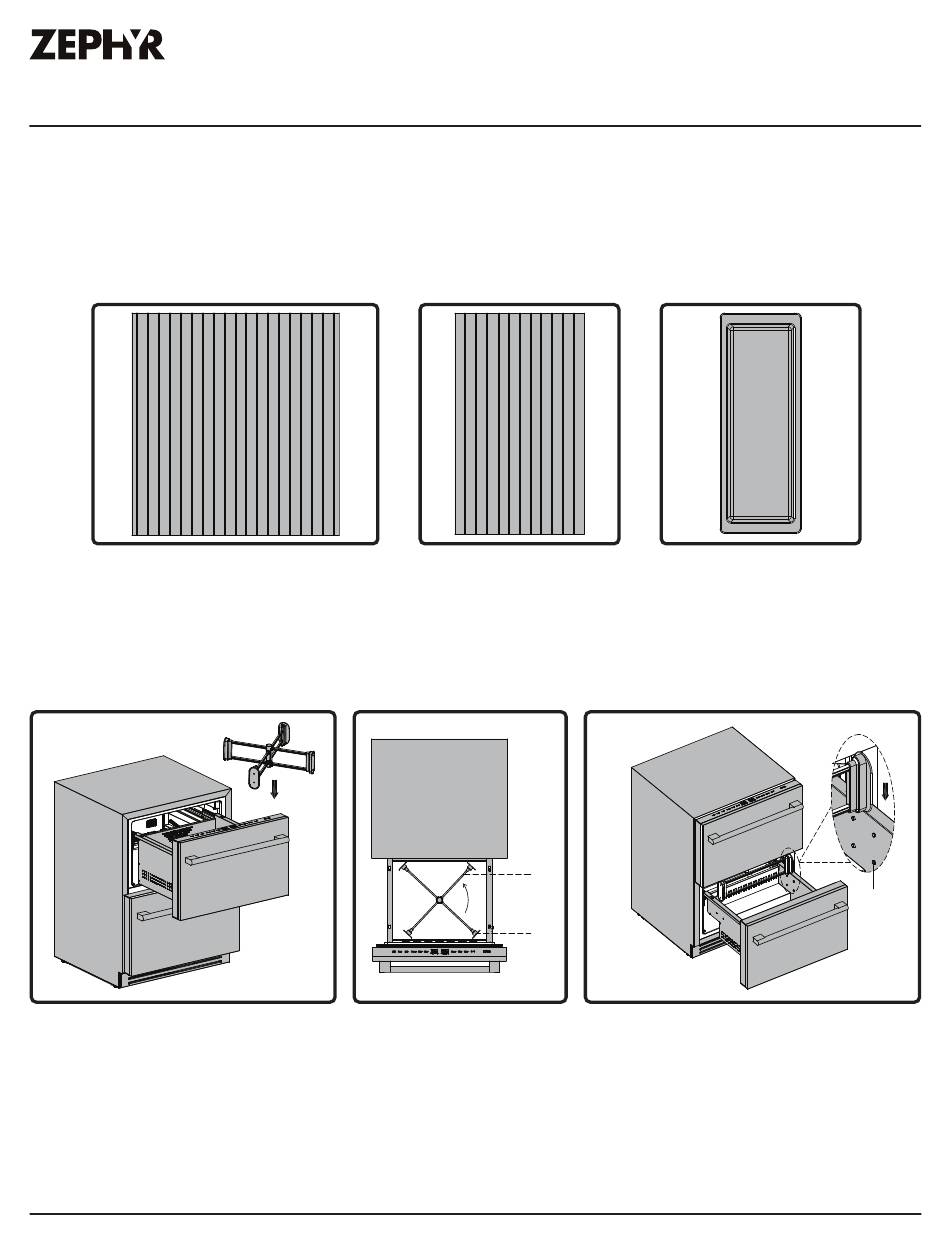 ZEPHYR