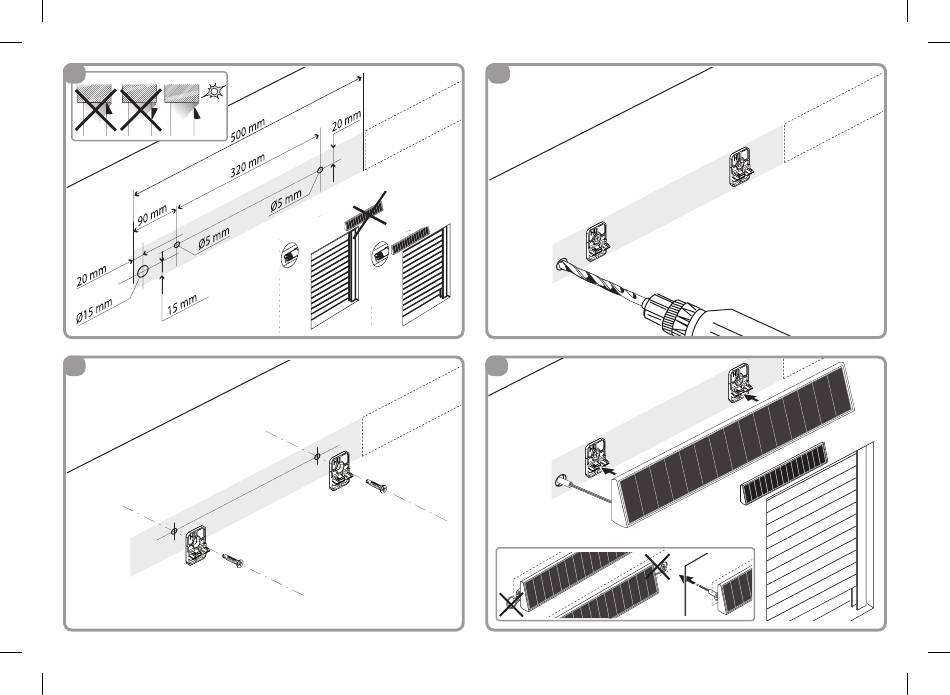 500 mm
20 mm
320 mm
90 mm
Ø5 mm
Ø5 mm
20 mm
Ø15 mm
15 mm