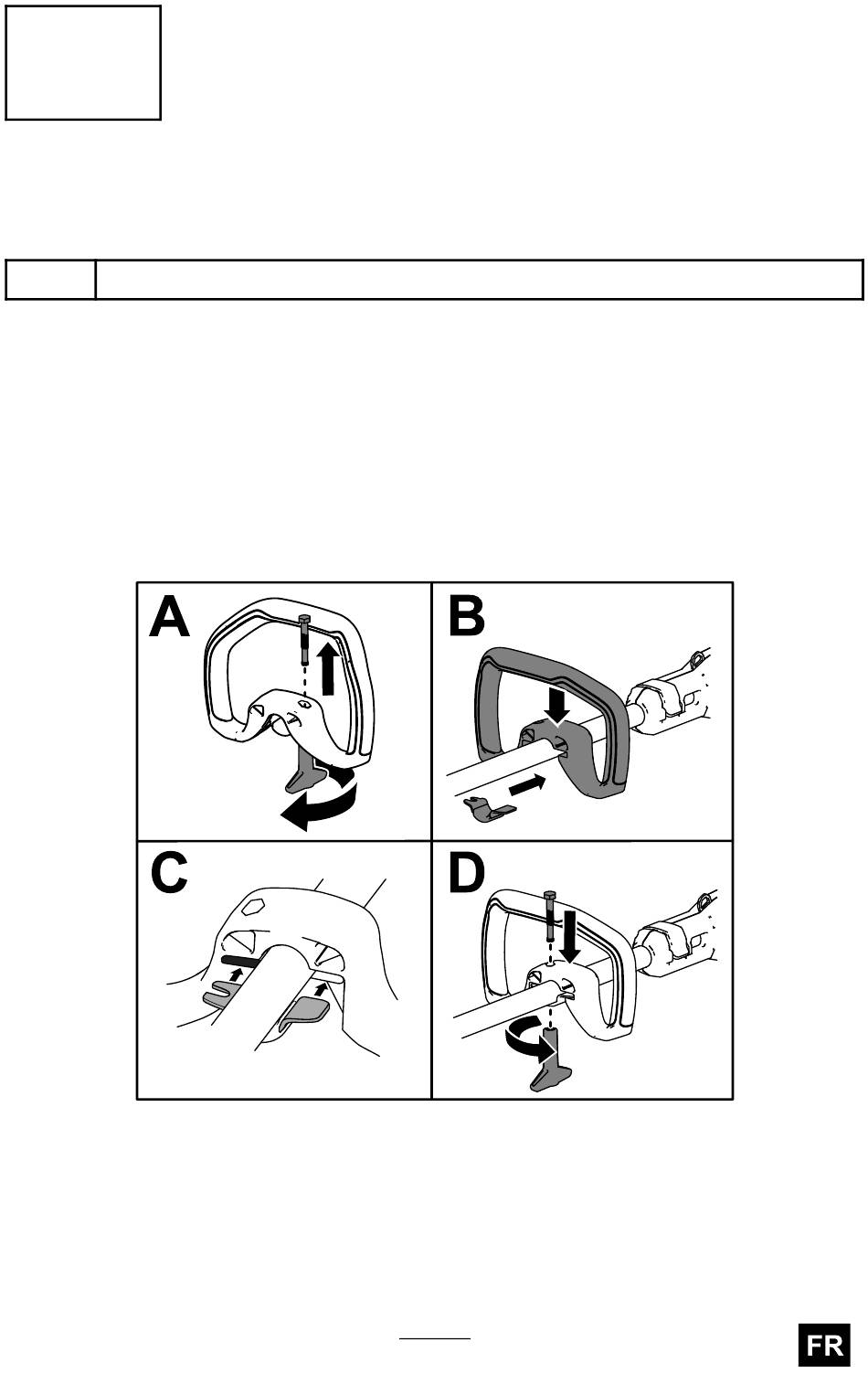 A

B

C

D

FR