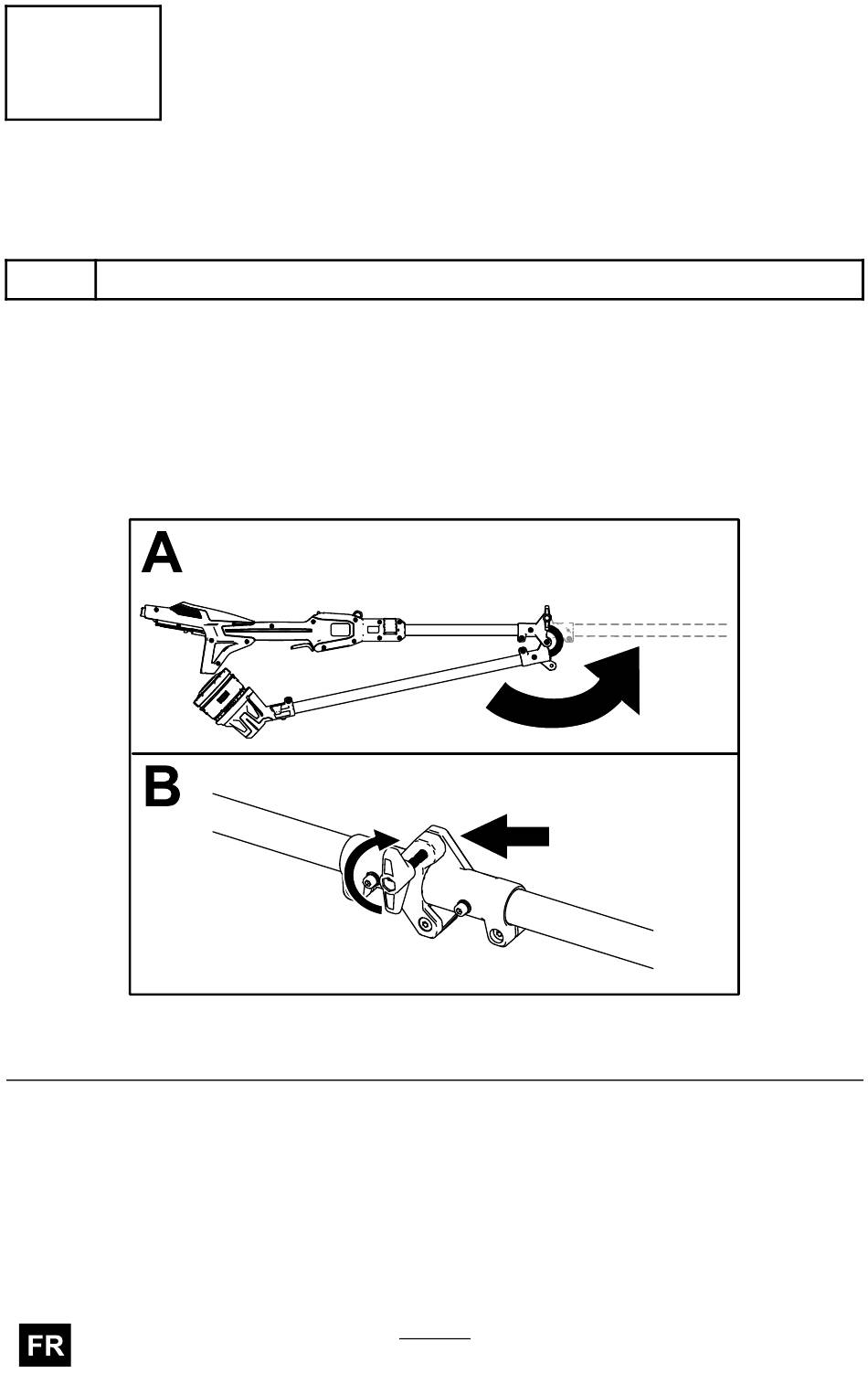 A

B

FR