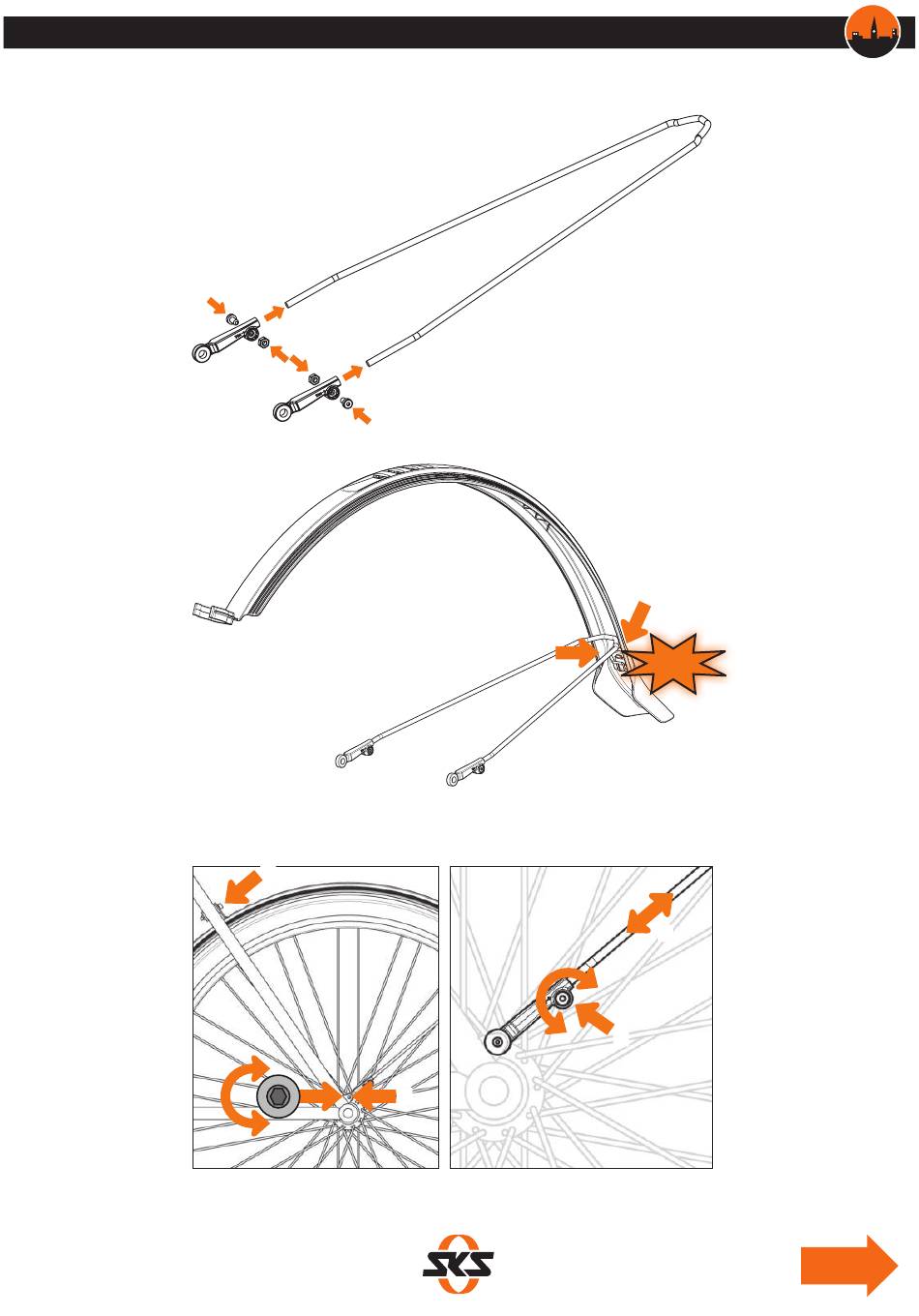 SKS