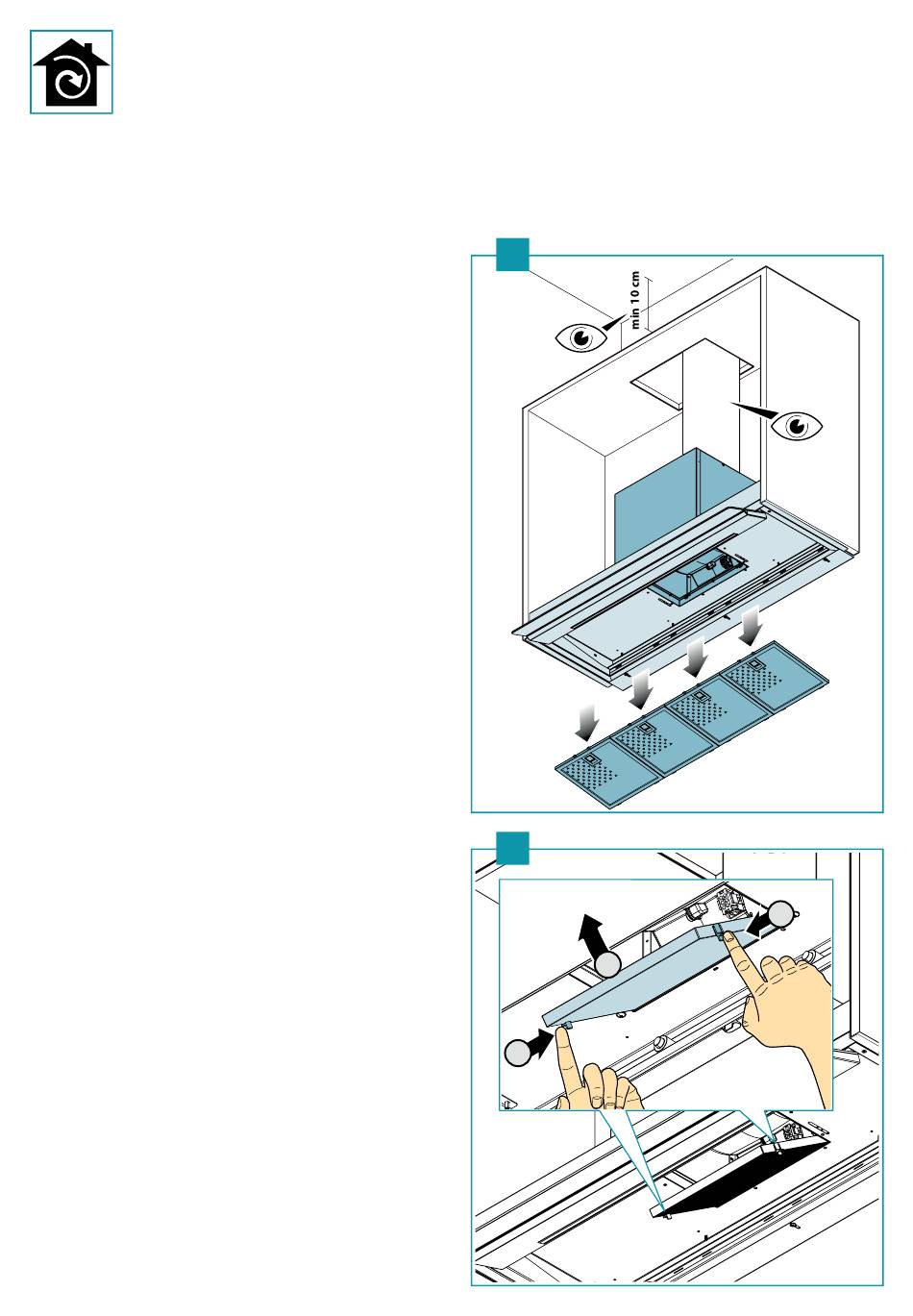 min 10 cm