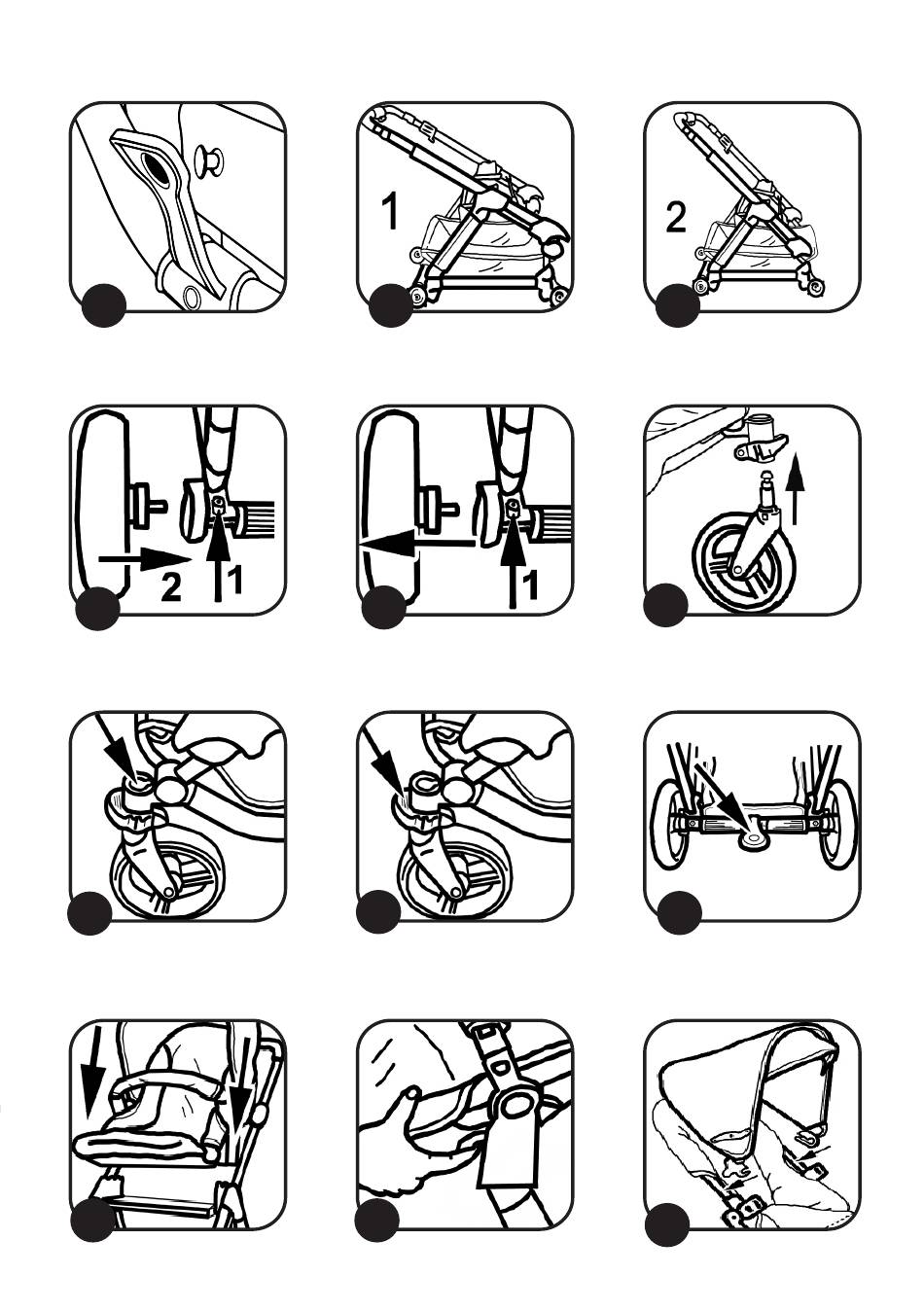 1

2

2
1

1